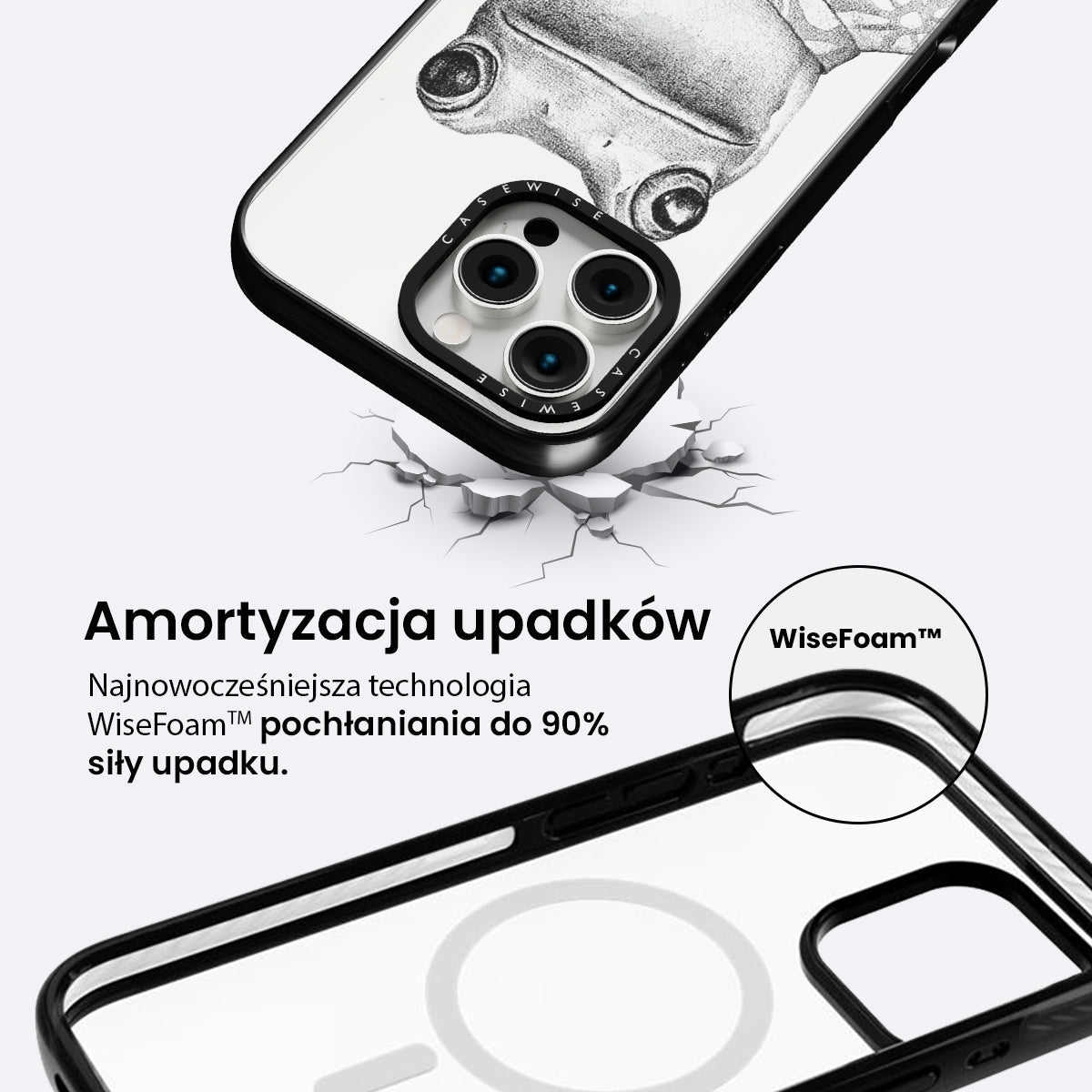 CASEWISE

CASEWISE

Amortyzacja upadków

Najnowocześniejsza technologia WiseFoam™ pochłaniania do 90% siły upadku.

WiseFoam™