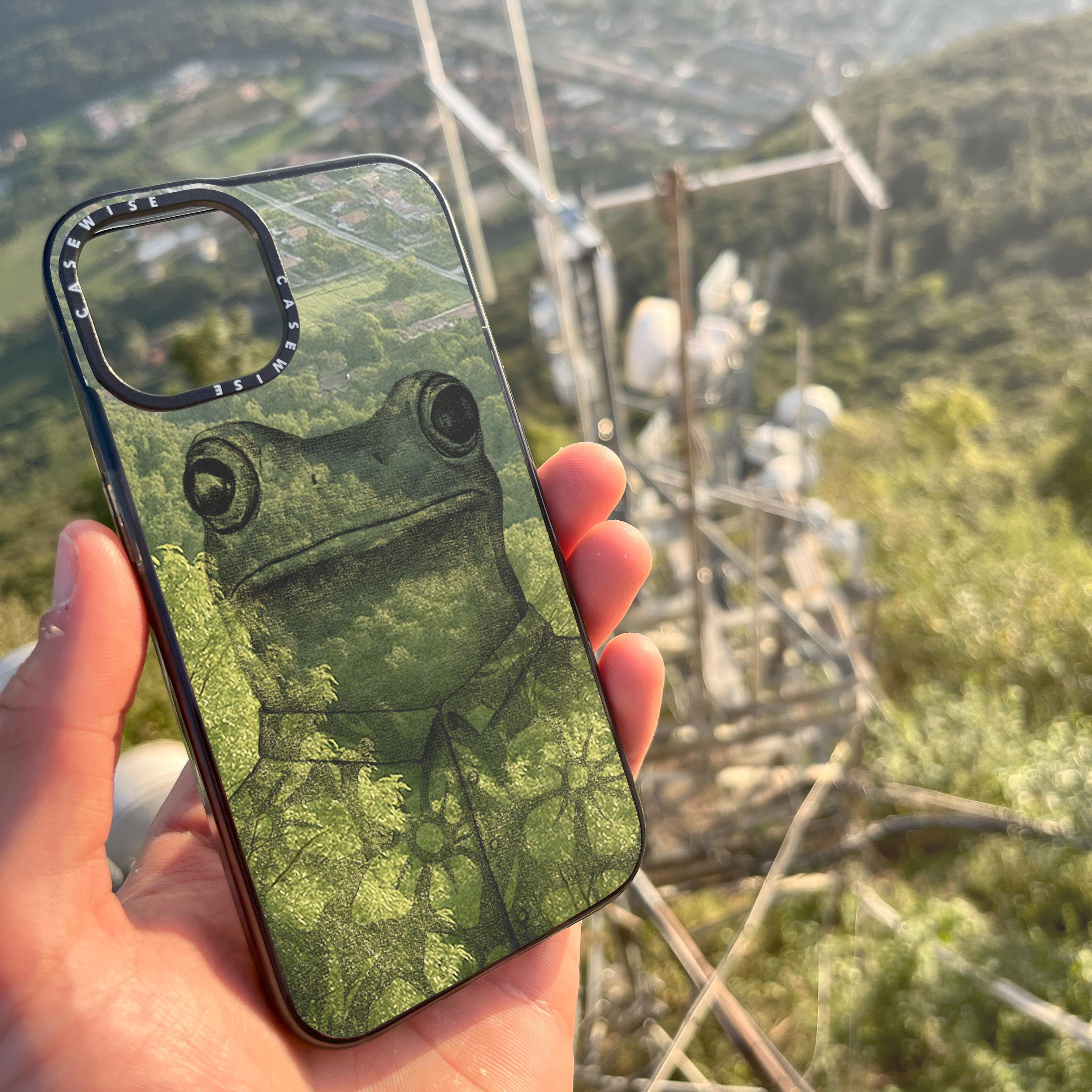 CASEWISE CASEWISE