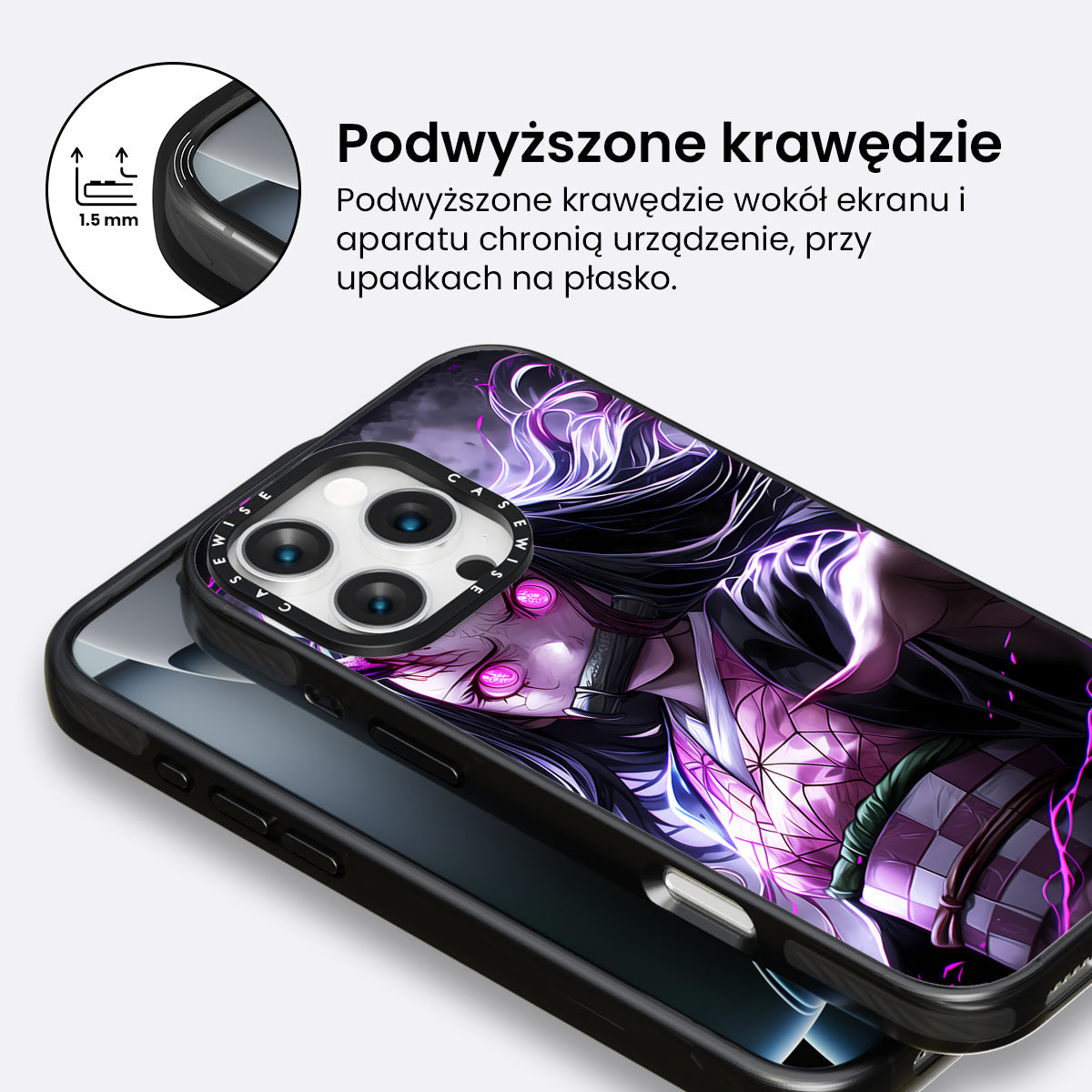 1.5 mm

Podwyższone krawędzie

Podwyższone krawędzie wokół ekranu i aparatu chronią urządzenie, przy upadkach na płasko.

CASEWISE CASEWISE