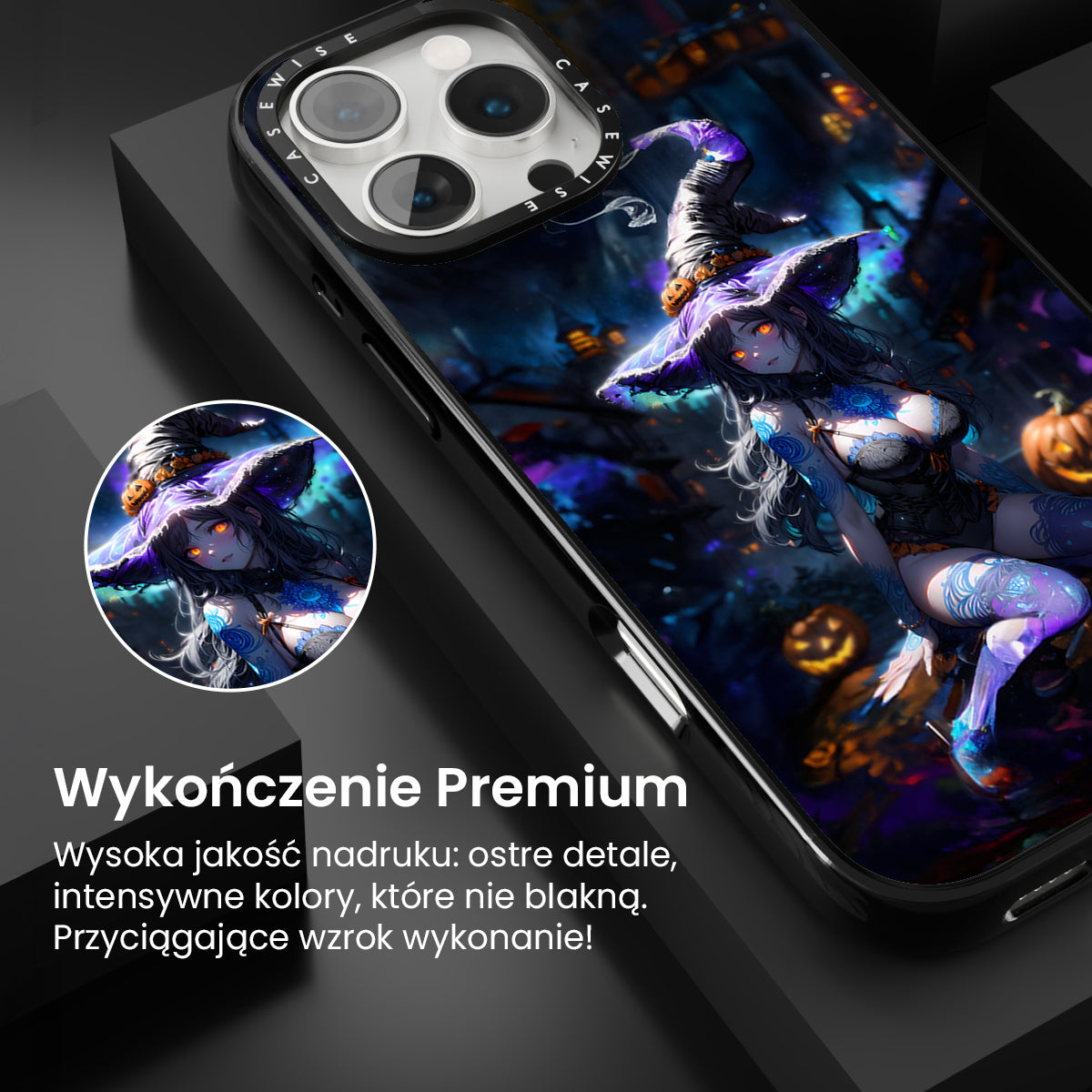 CASEWISE CASEWISE

Wykończenie Premium

Wysoka jakość nadruku: ostre detale, intensywne kolory, które nie blakną. Przyciągające wzrok wykonanie!