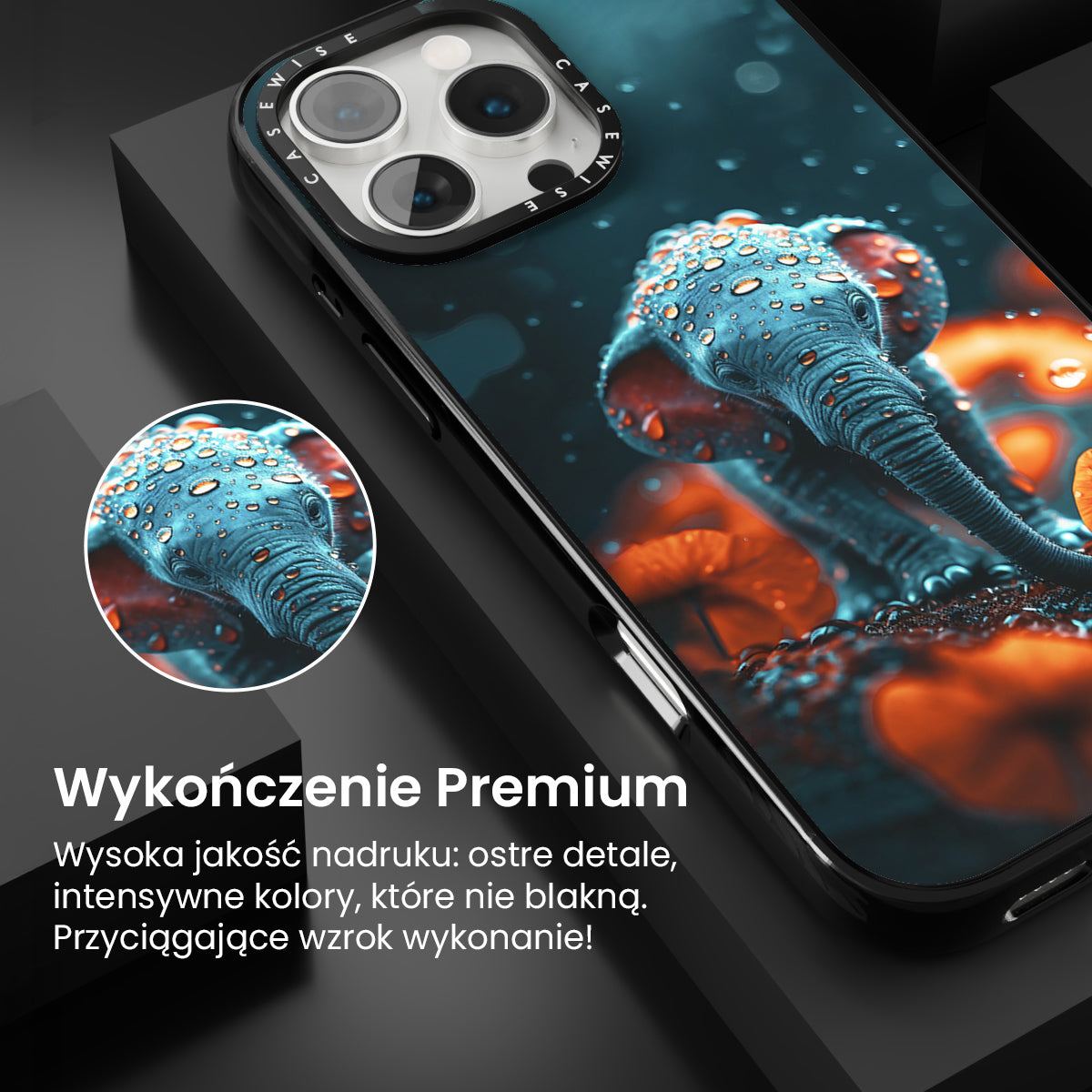 CASEWISE CASEWISE

Wykończenie Premium

Wysoka jakość nadruku: ostre detale, intensywne kolory, które nie blakną. Przyciągające wzrok wykonanie!