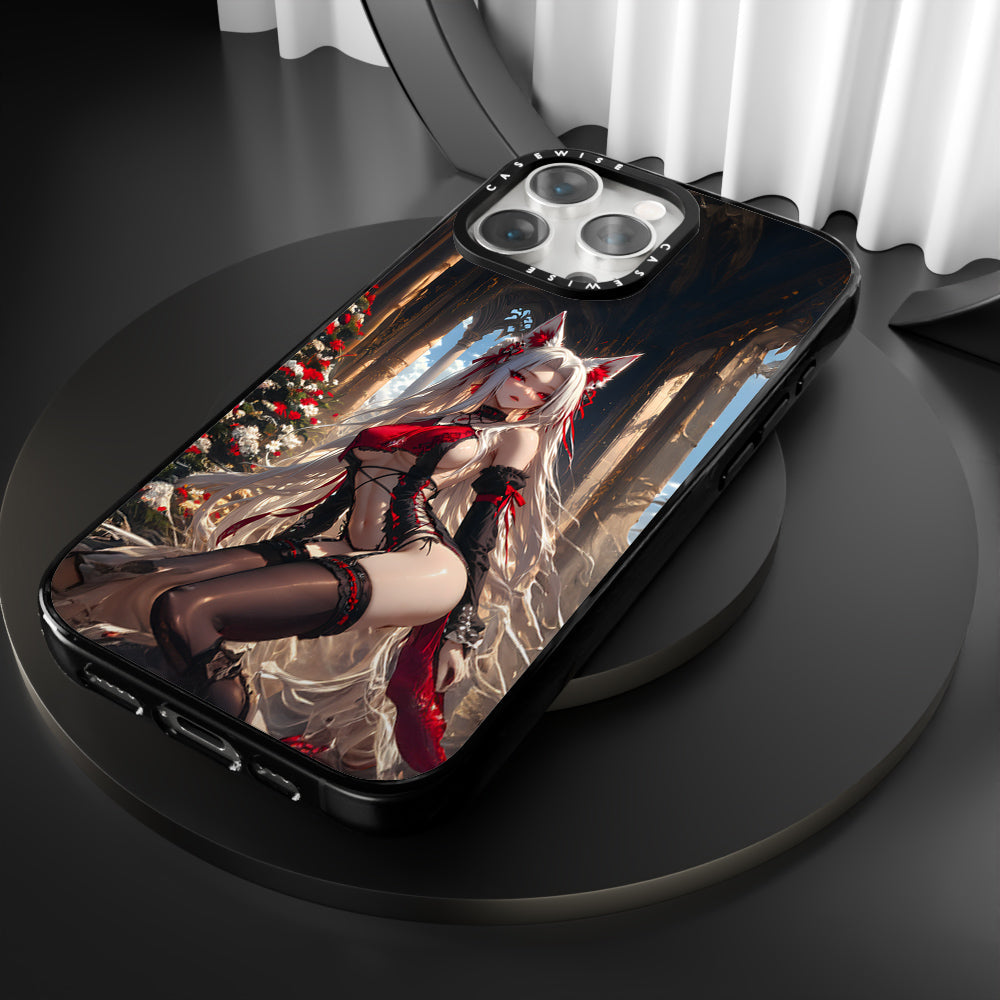 CASEWISE CASEWISE