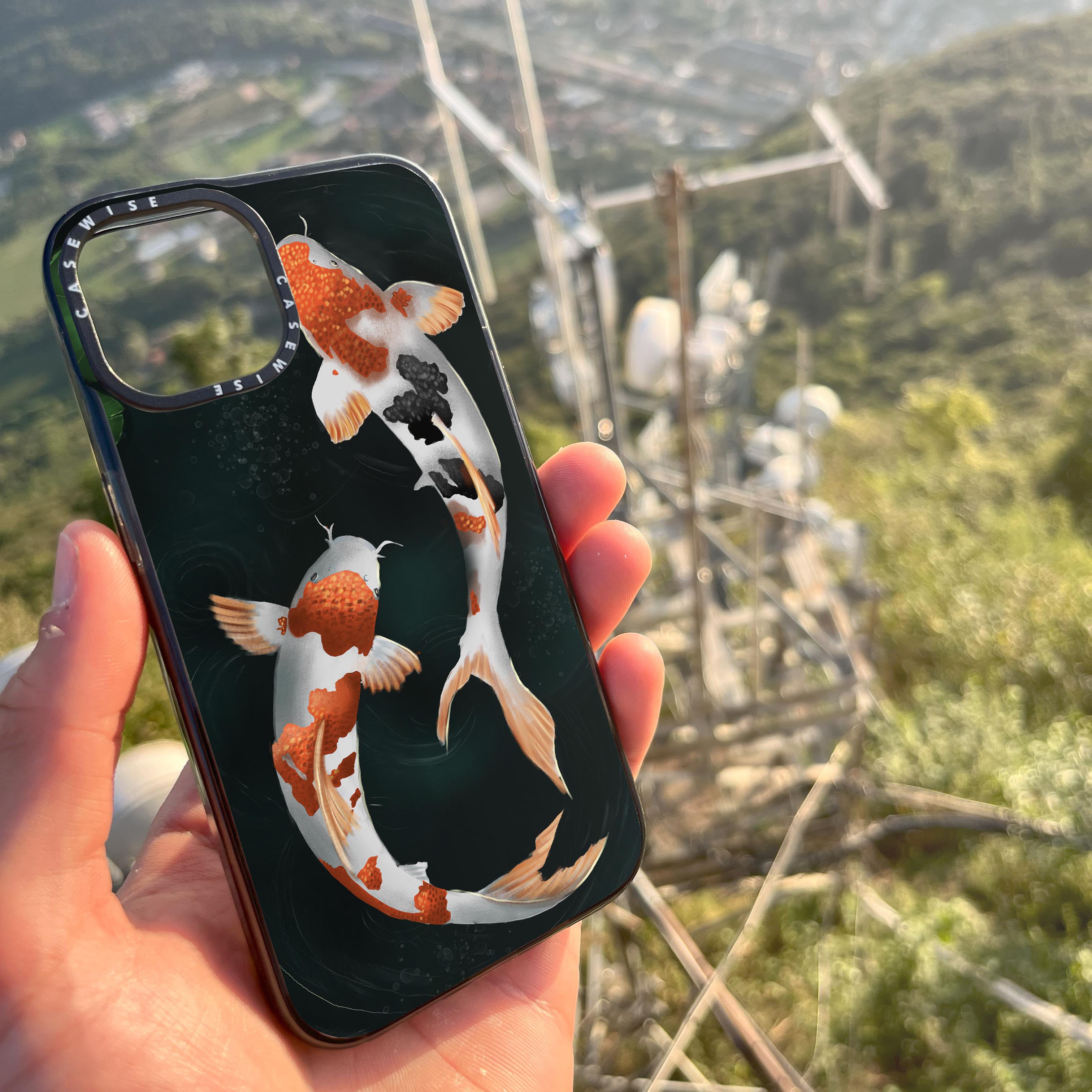 CASEWISE CASEWISE