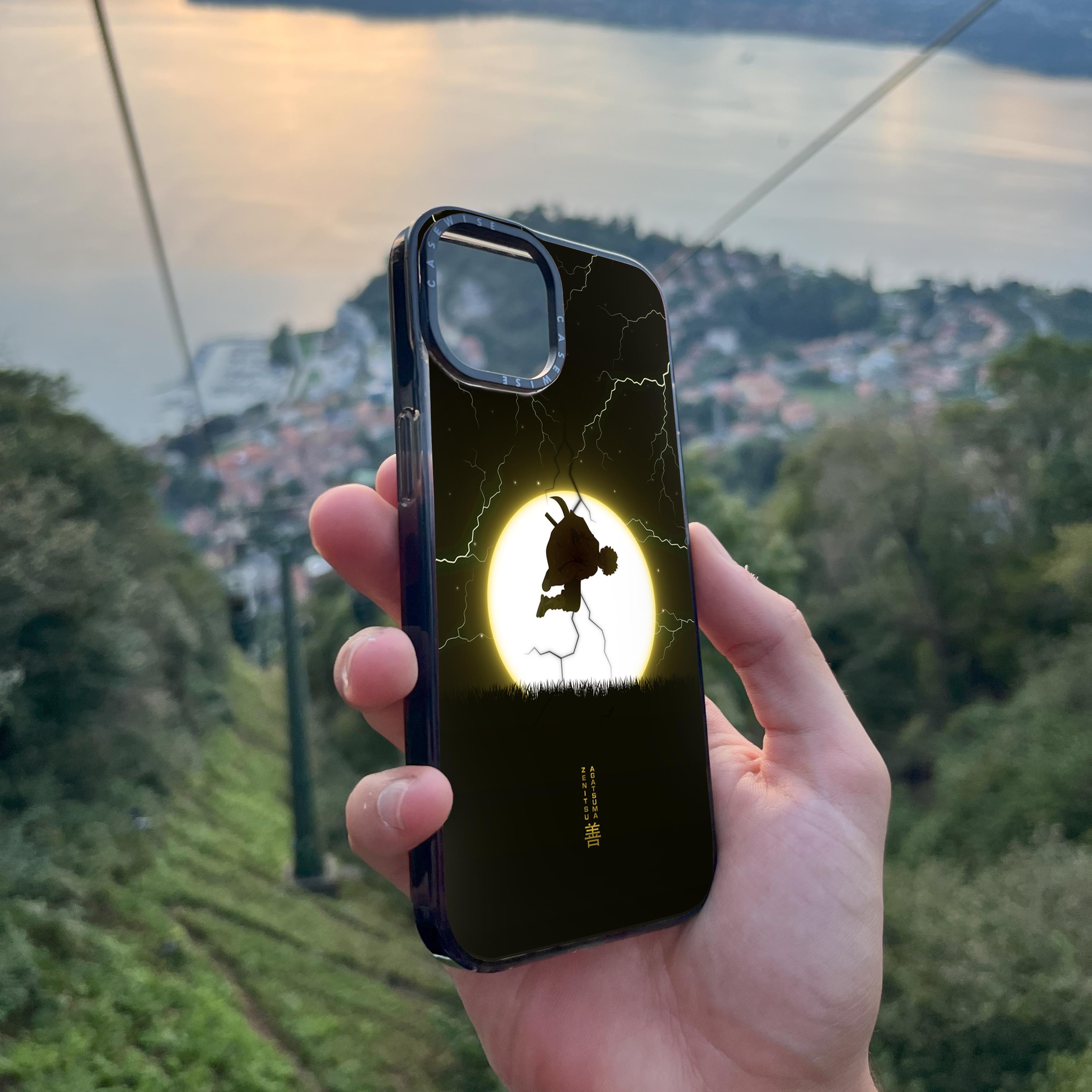 CASEWISE
CASEWISE

ZENITSU
AGATSUMA
善