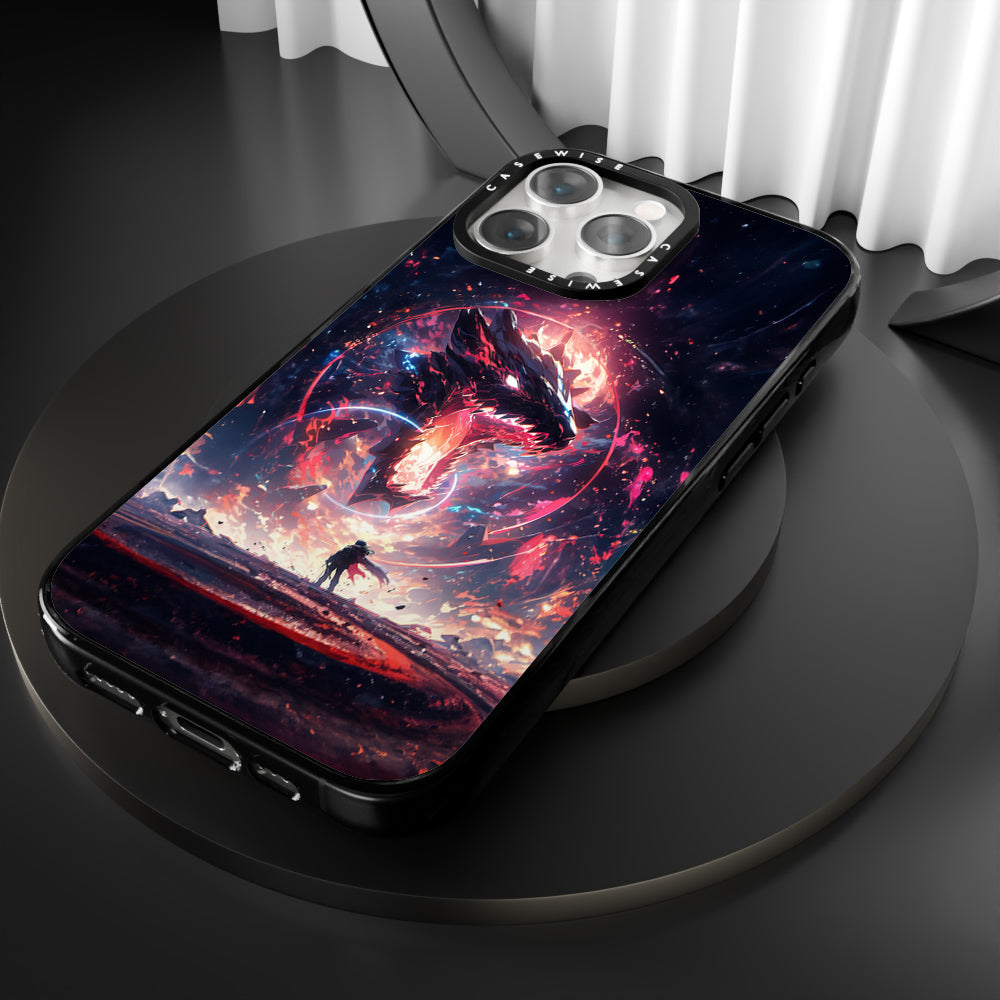 CASEWISE
CASEWISE