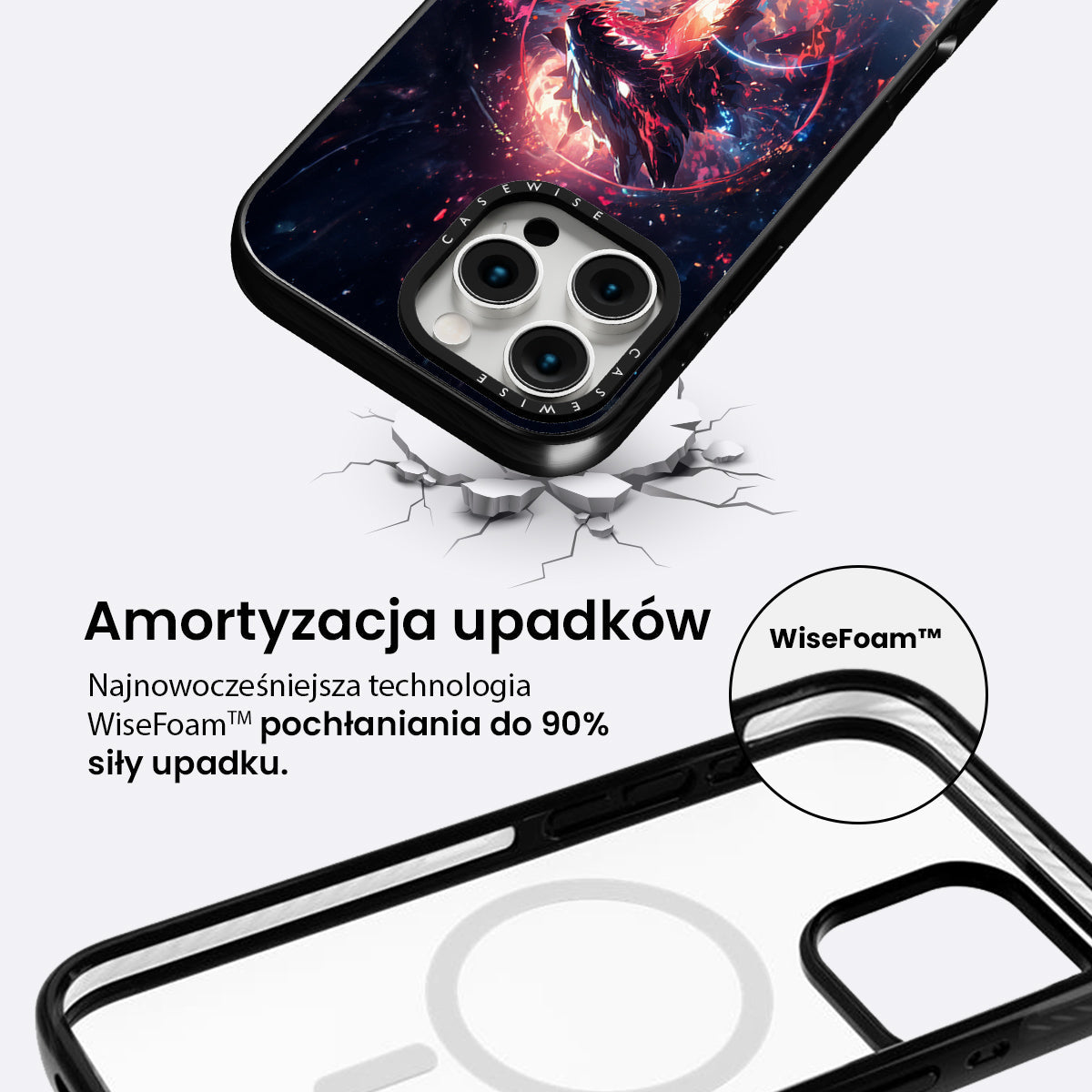 CASEWISE

CASEWISE

Amortyzacja upadków

Najnowocześniejsza technologia WiseFoam™ pochłaniania do 90% siły upadku.

WiseFoam™