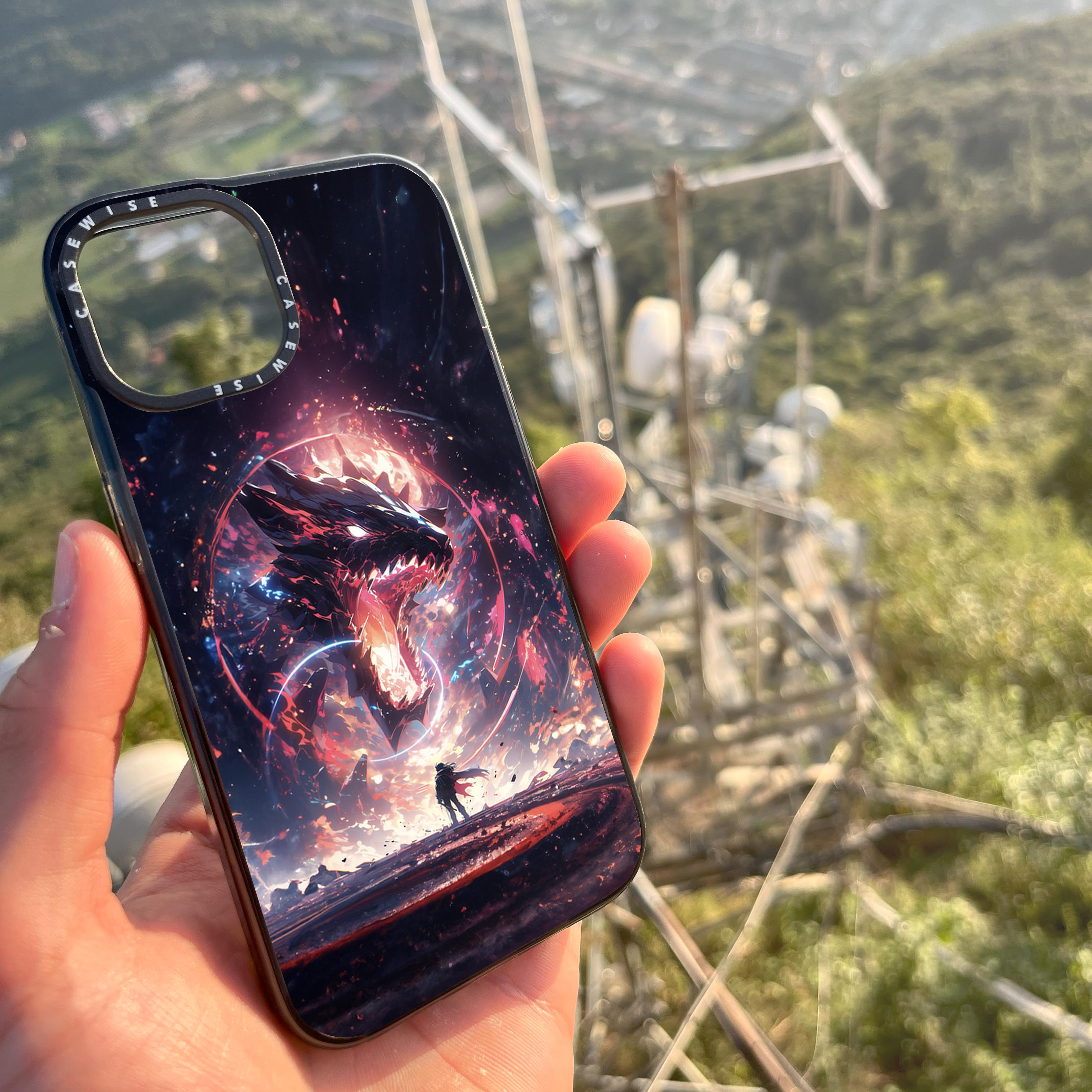 CASEWISE

CASEWISE