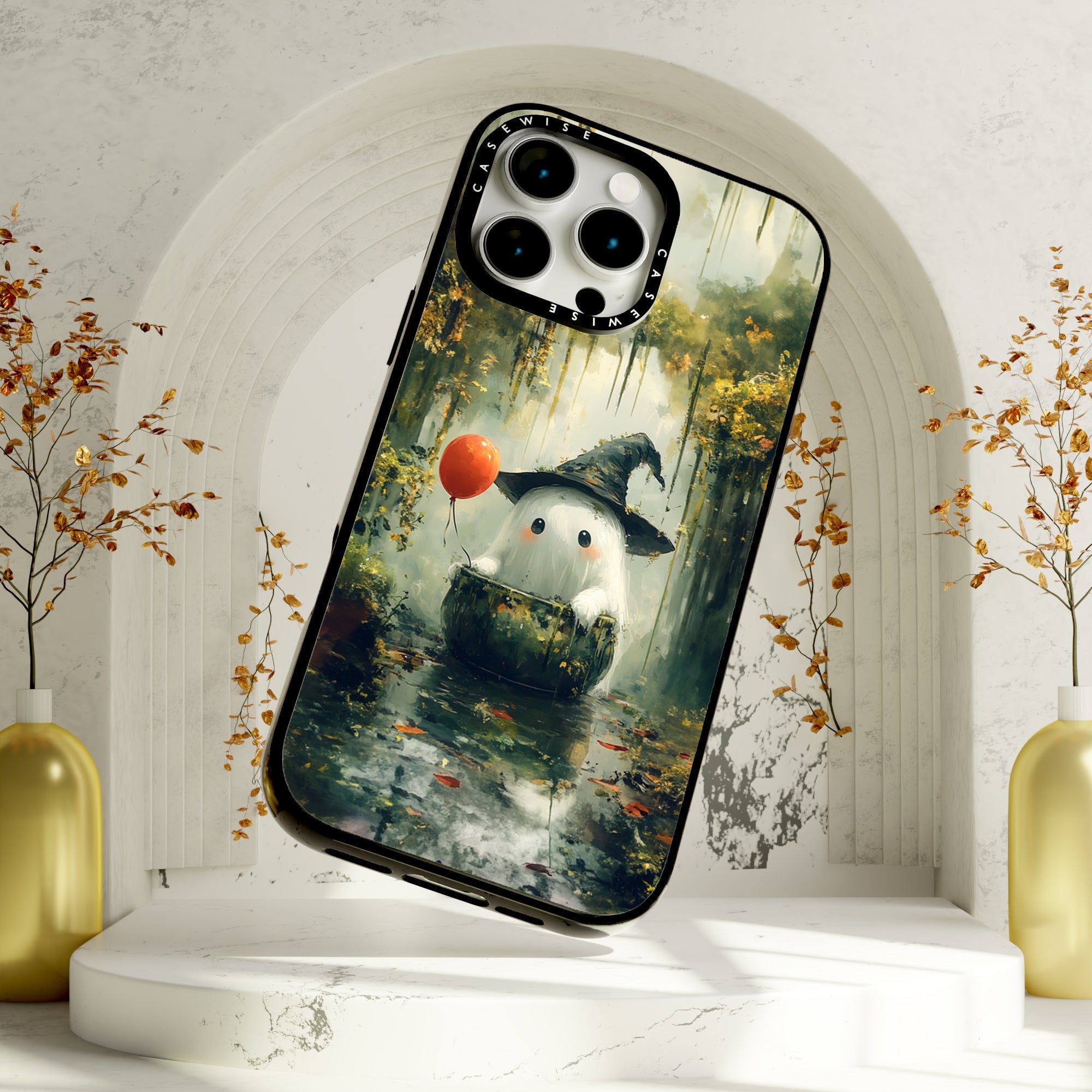 CASEWISE
CASEWISE