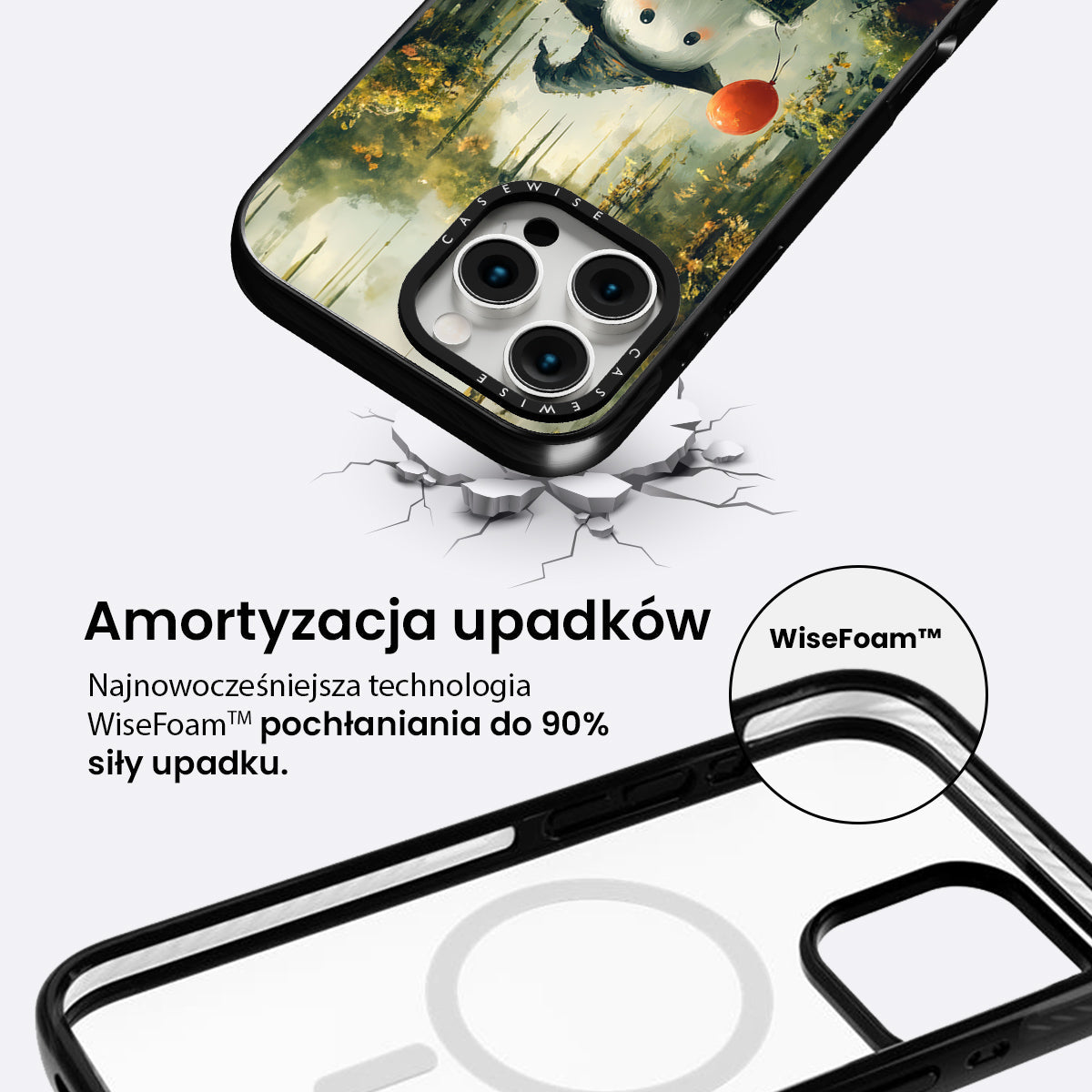 CASEWISE
CASEWISE

Amortyzacja upadków

Najnowocześniejsza technologia WiseFoam™ pochłaniania do 90% siły upadku.

WiseFoam™