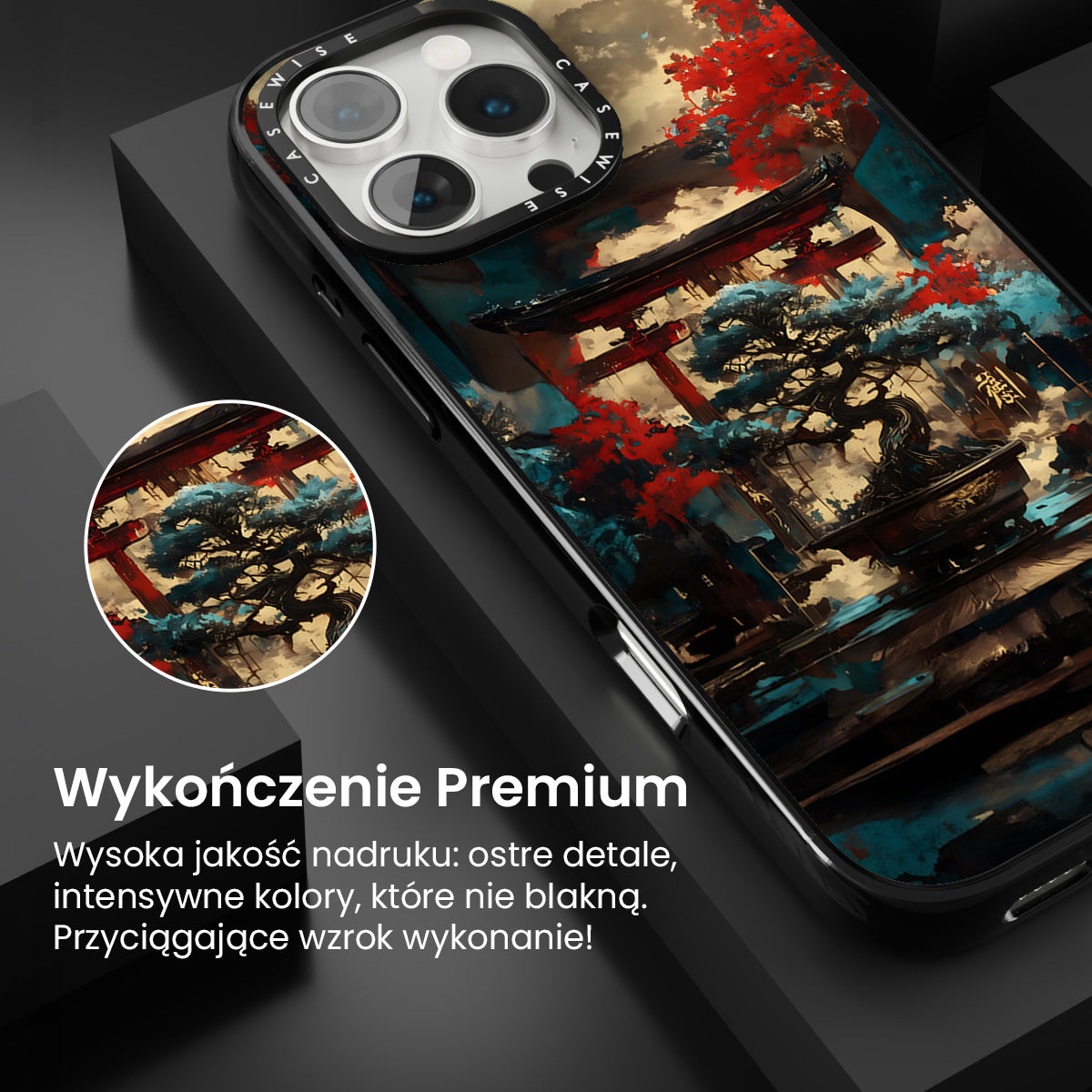 CASEWISE CASEWISE

Wykończenie Premium

Wysoka jakość nadruku: ostre detale, intensywne kolory, które nie blakną. Przyciągające wzrok wykonanie!