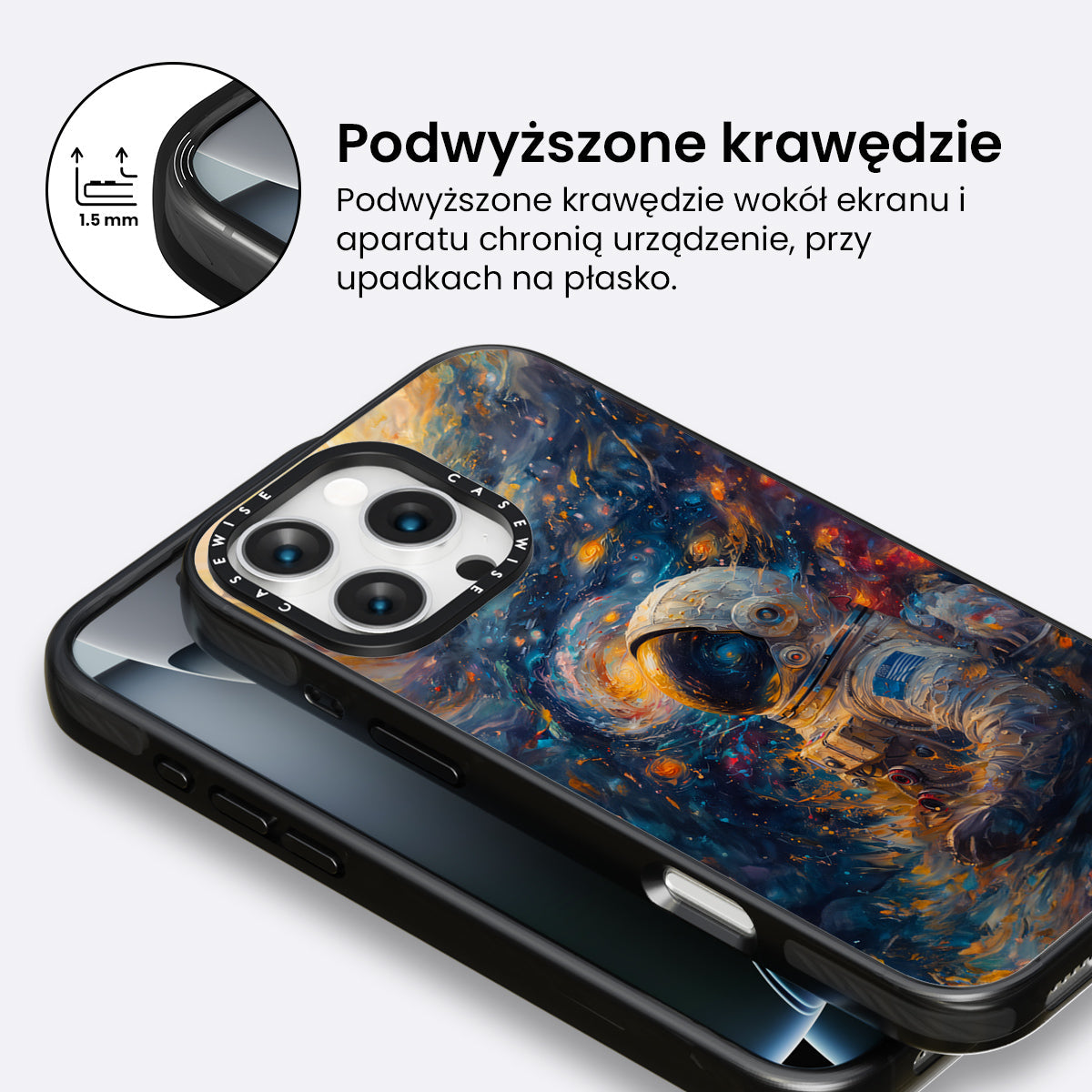 1.5 mm

Podwyższone krawędzie

Podwyższone krawędzie wokół ekranu i aparatu chronią urządzenie, przy upadkach na płasko.

CASEWISE CASEWISE