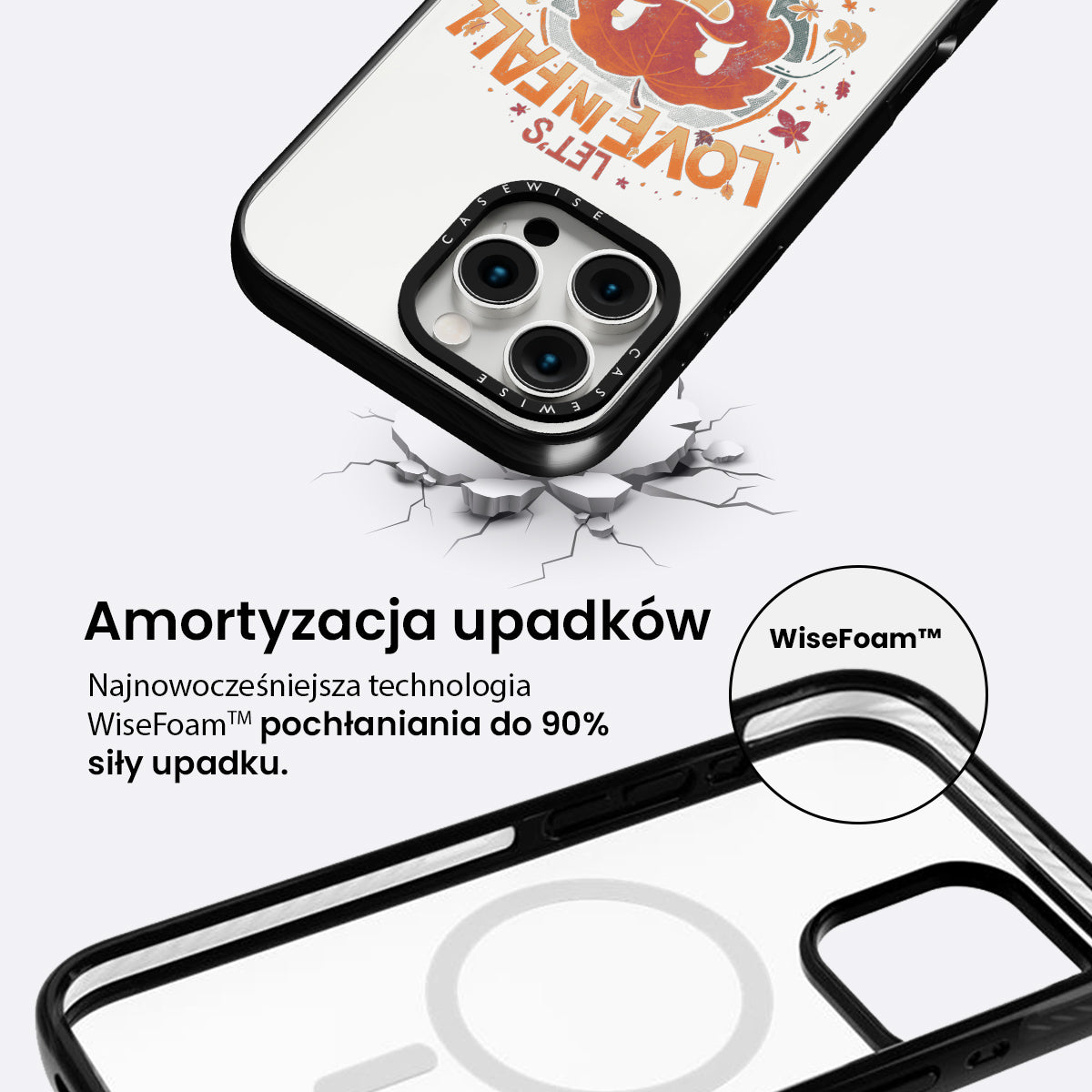 LET'S LOVE IN FALL

CASEWISE

CASEWISE

Amortyzacja upadków

Najnowocześniejsza technologia WiseFoam™ pochłaniania do 90% siły upadku.

WiseFoam™