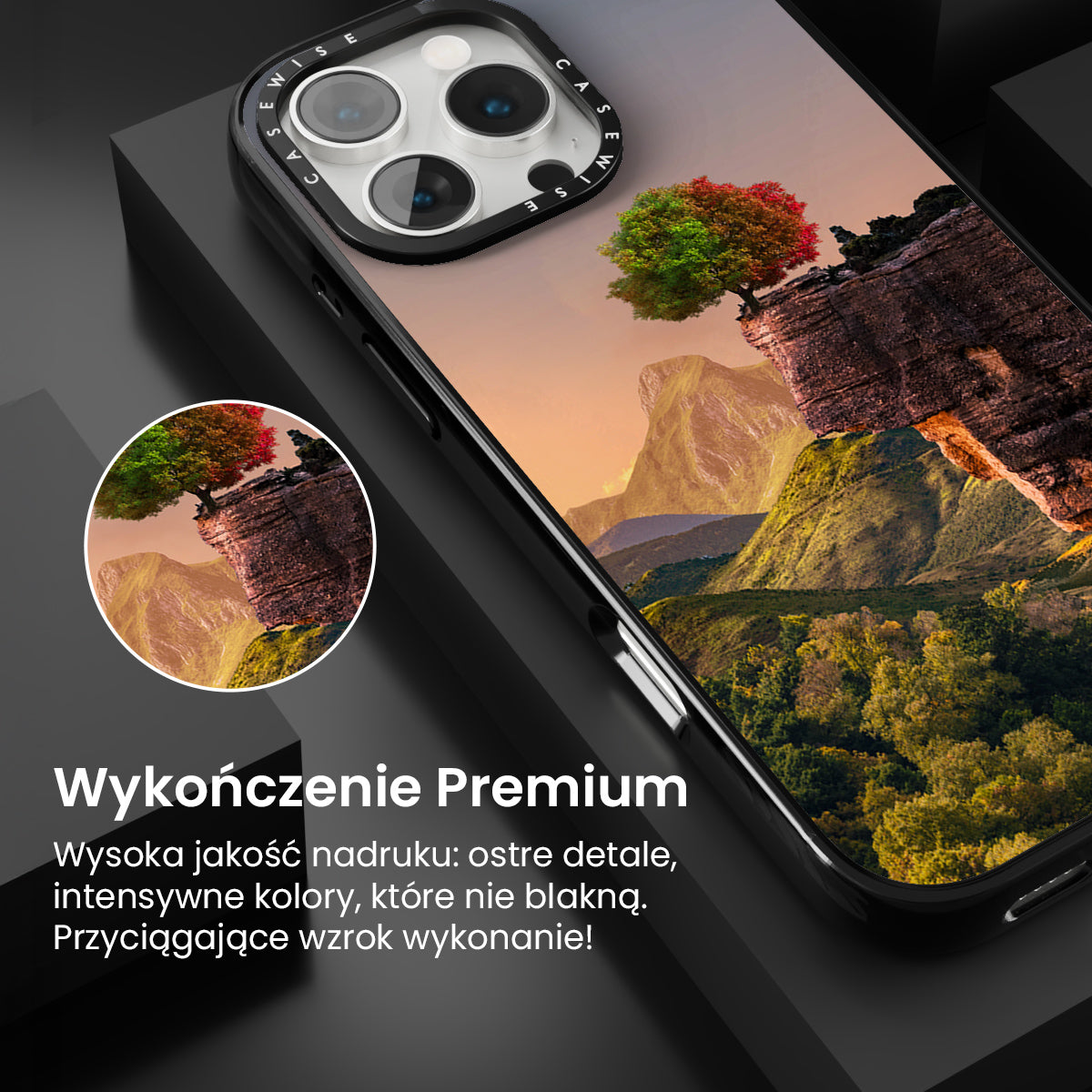 CASEWISE CASEWISE

Wykończenie Premium

Wysoka jakość nadruku: ostre detale, intensywne kolory, które nie blakną. Przyciągające wzrok wykonanie!