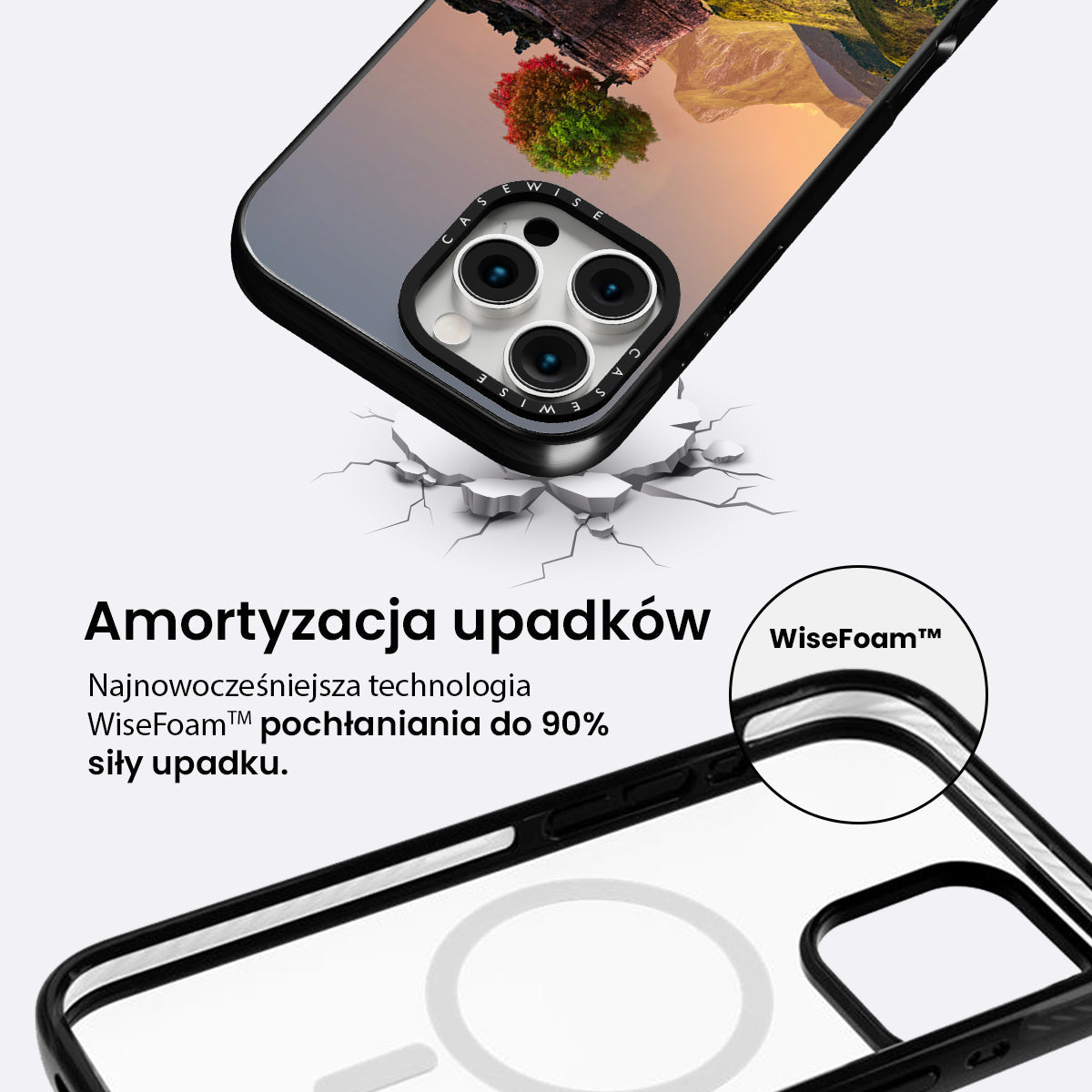 CASEWISE
CASEWISE

Amortyzacja upadków

Najnowocześniejsza technologia WiseFoam™ pochłaniania do 90% siły upadku.

WiseFoam™