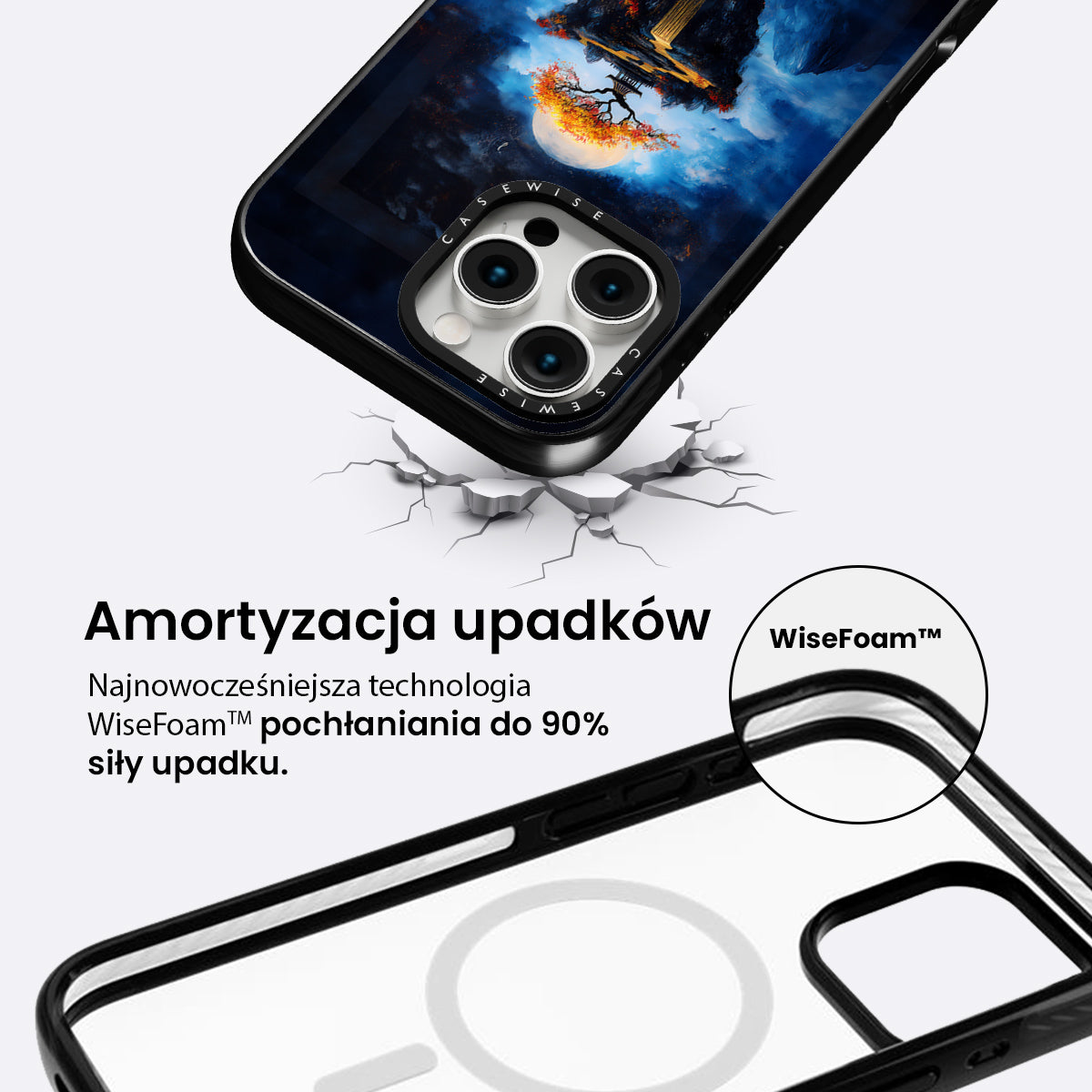 CASEWISE

CASEWISE

Amortyzacja upadków

Najnowocześniejsza technologia WiseFoam™ pochłaniania do 90% siły upadku.

WiseFoam™