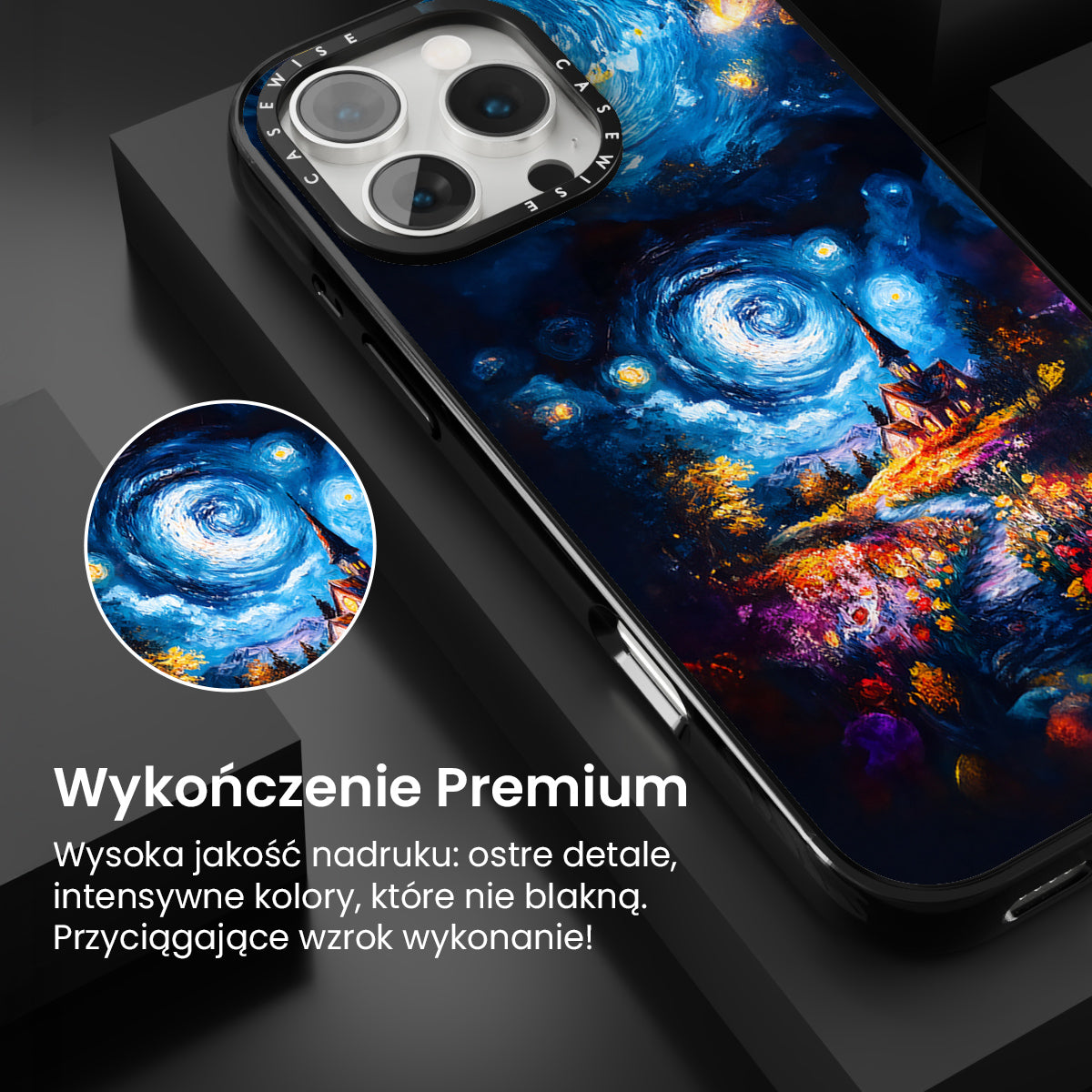 CASEWISE CASEWISE

Wykończenie Premium

Wysoka jakość nadruku: ostre detale, intensywne kolory, które nie blakną. Przyciągające wzrok wykonanie!