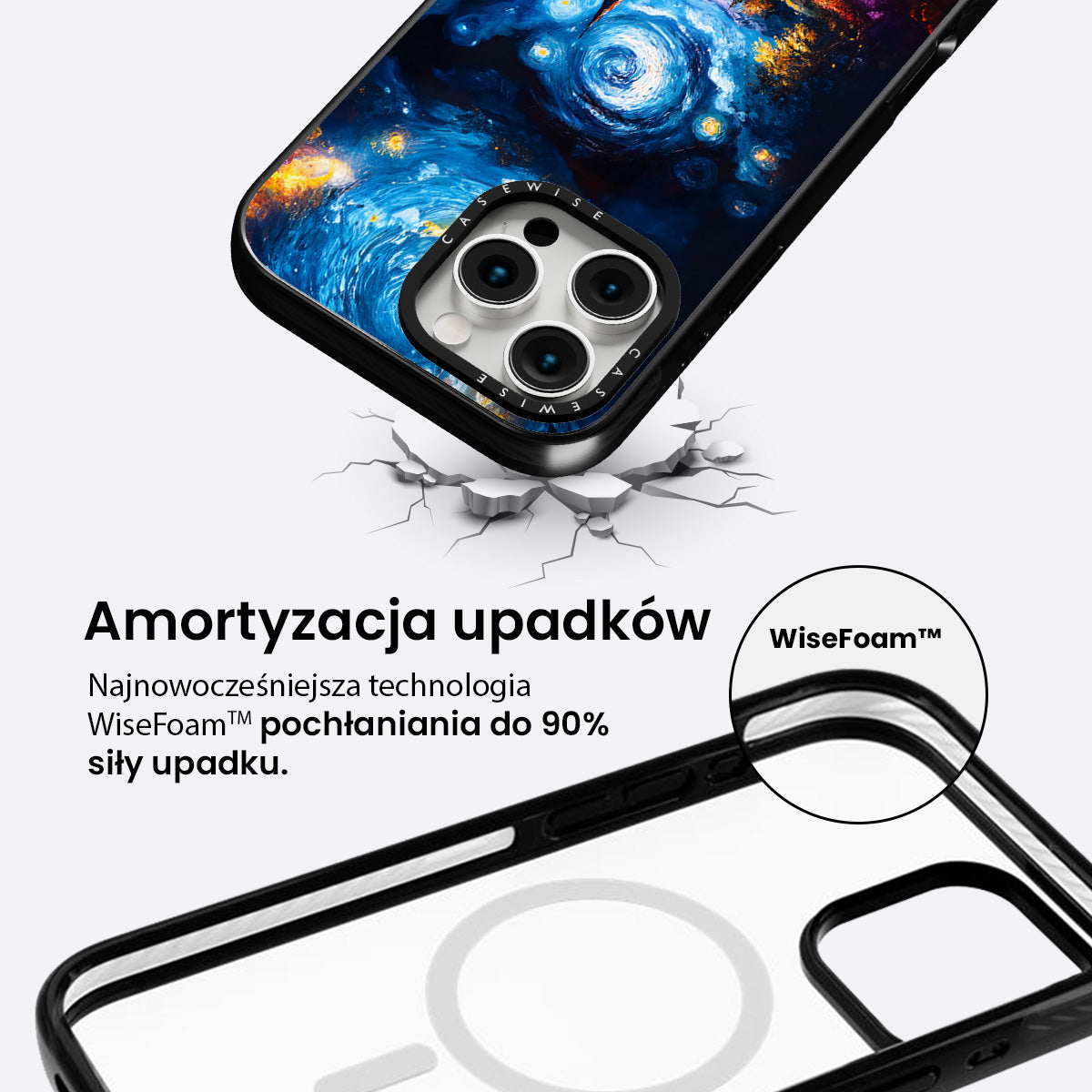 CASEWISE

CASEWISE

Amortyzacja upadków

Najnowocześniejsza technologia WiseFoam™ pochłaniania do 90% siły upadku.

WiseFoam™