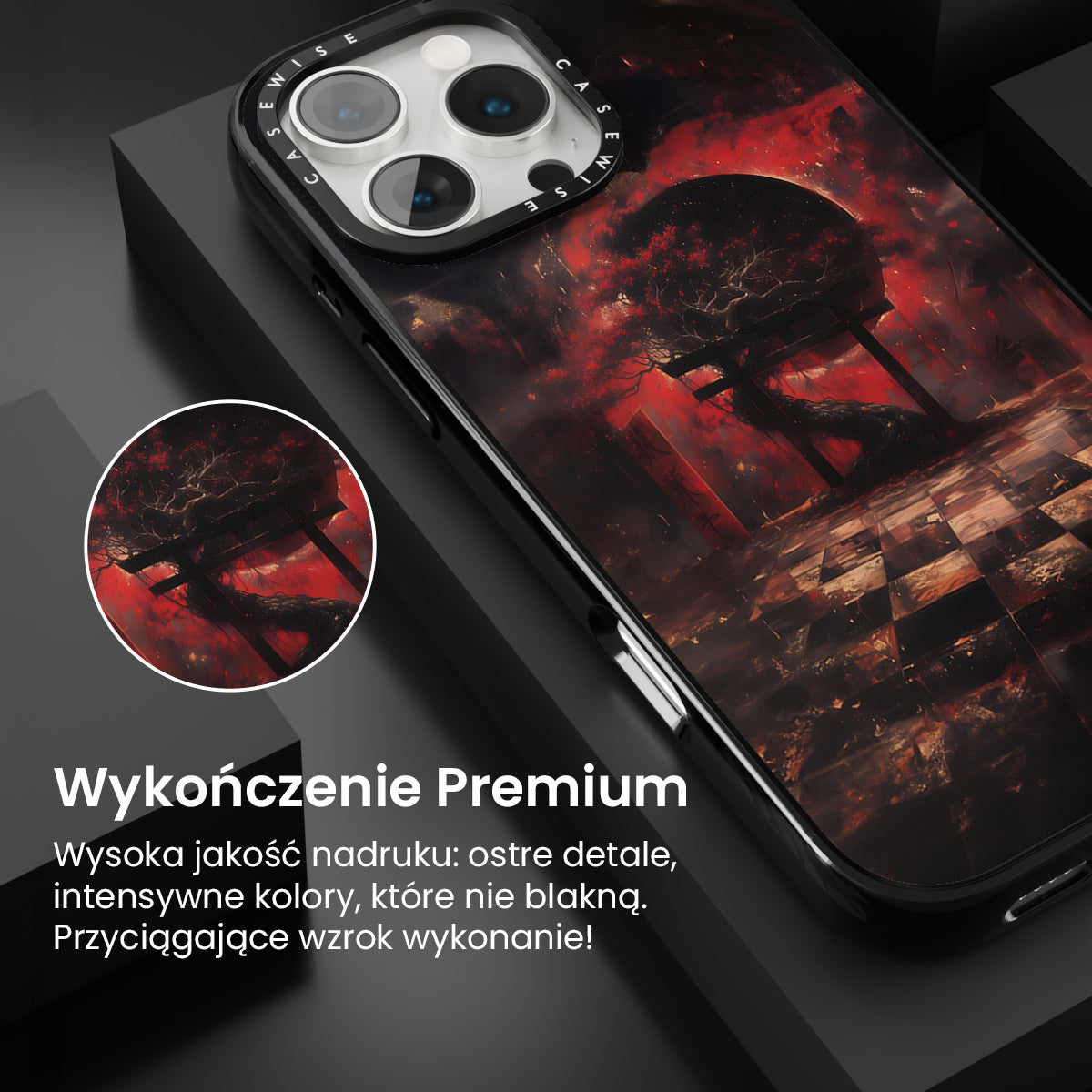 CASEWISE CASEWISE

Wykończenie Premium

Wysoka jakość nadruku: ostre detale, intensywne kolory, które nie blakną. Przyciągające wzrok wykonanie!