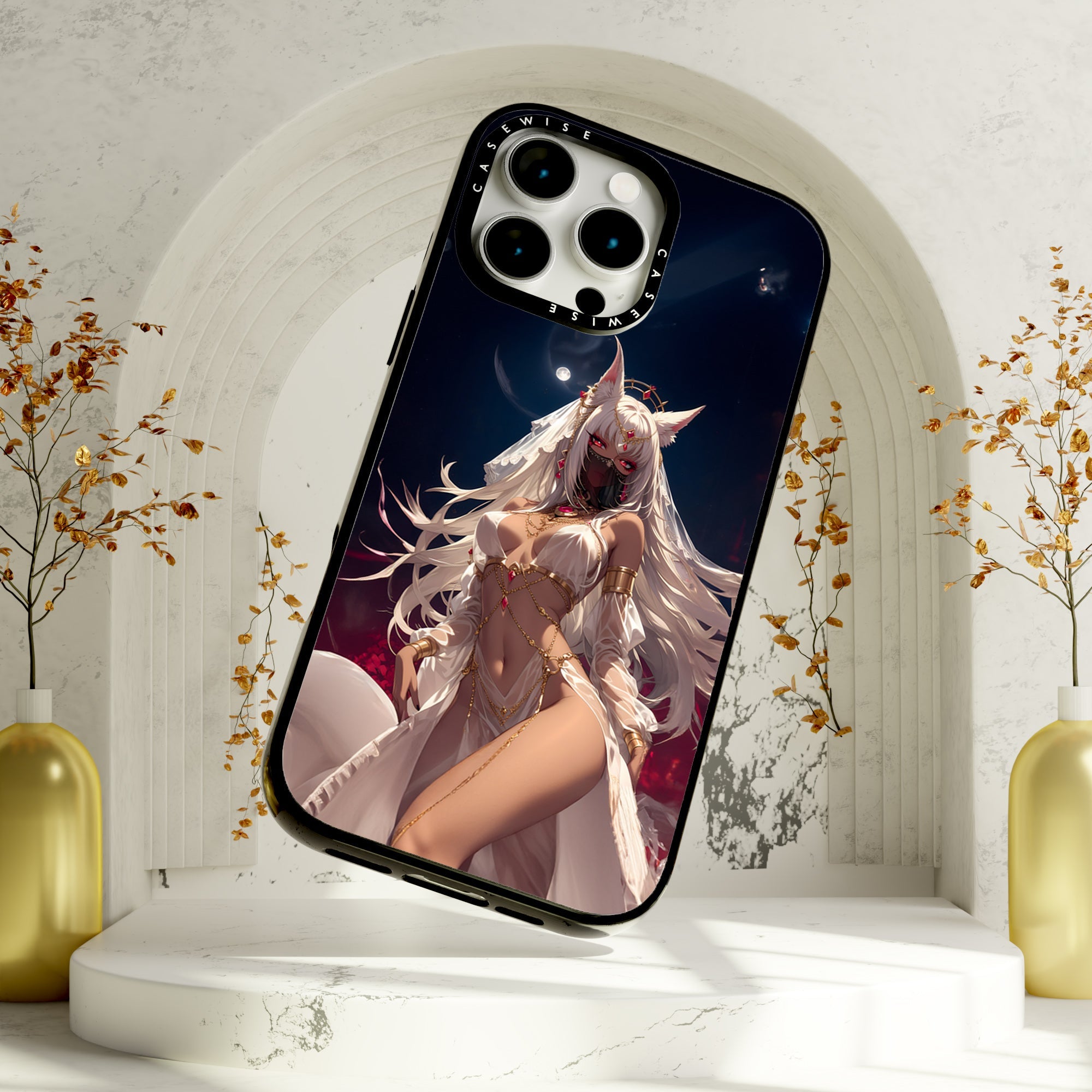 CASEWISE
CASEWISE