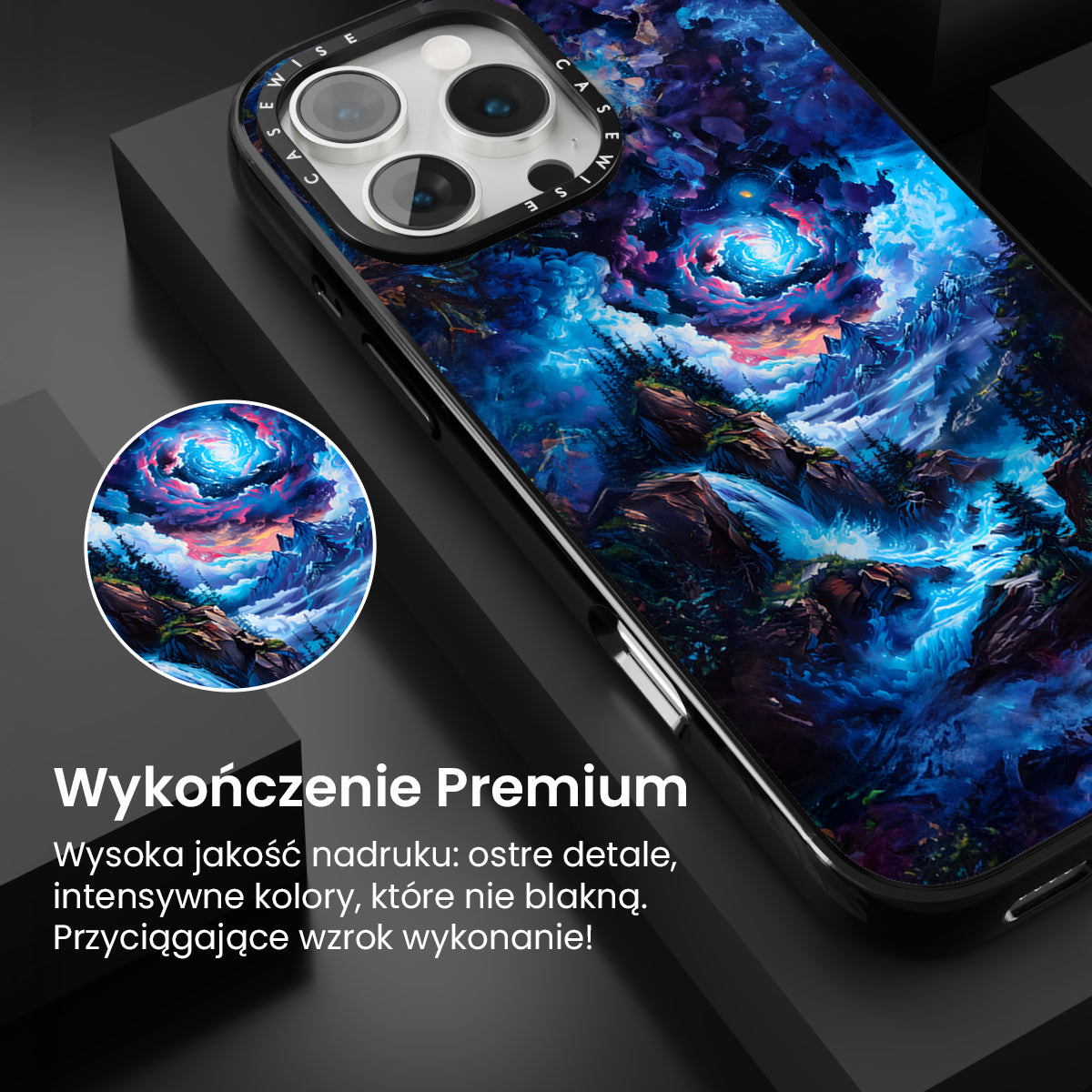 CASEWISE CASEWISE

Wykończenie Premium

Wysoka jakość nadruku: ostre detale, intensywne kolory, które nie blakną. Przyciągające wzrok wykonanie!