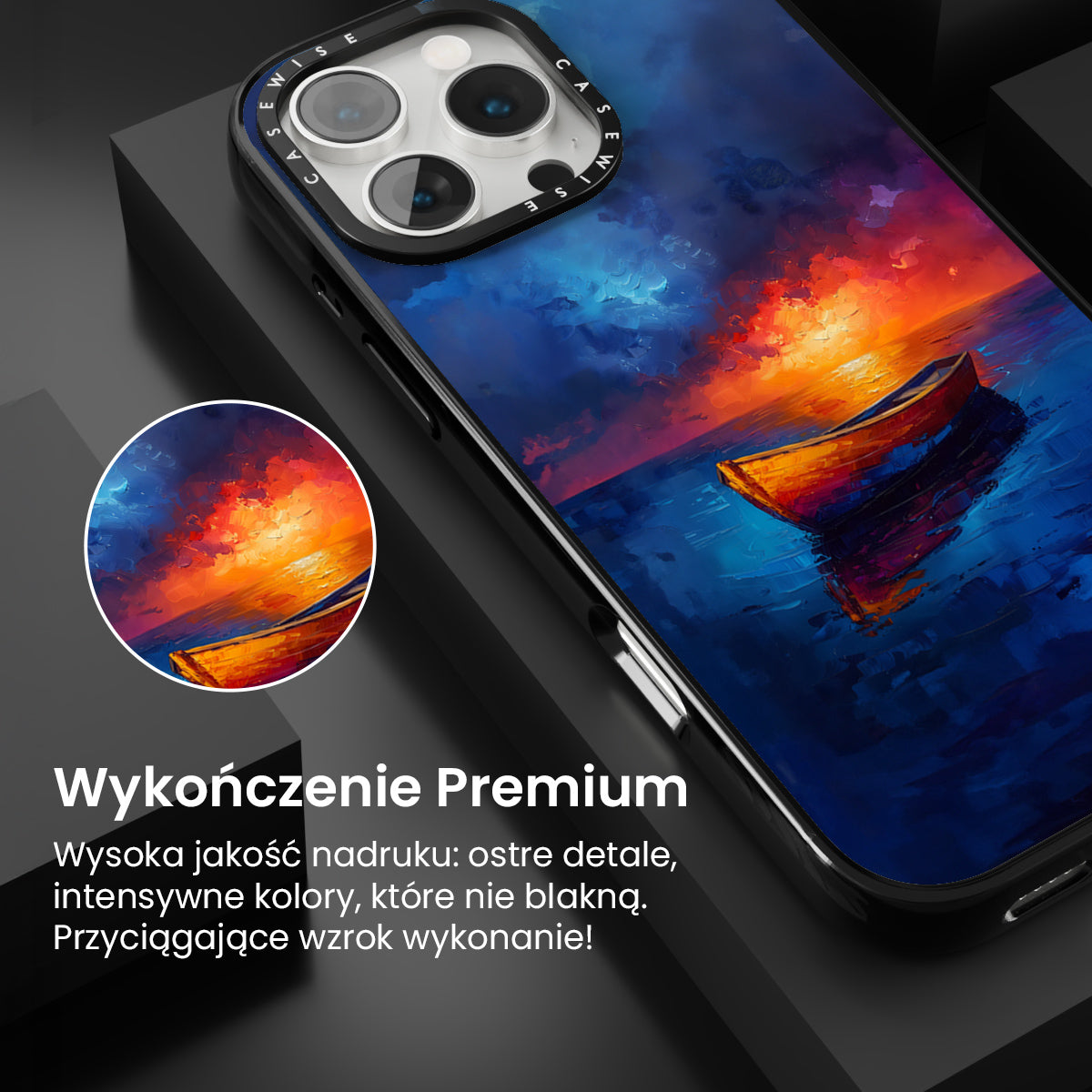 CASEWISE CASEWISE

Wykończenie Premium

Wysoka jakość nadruku: ostre detale, intensywne kolory, które nie blakną. Przyciągające wzrok wykonanie!