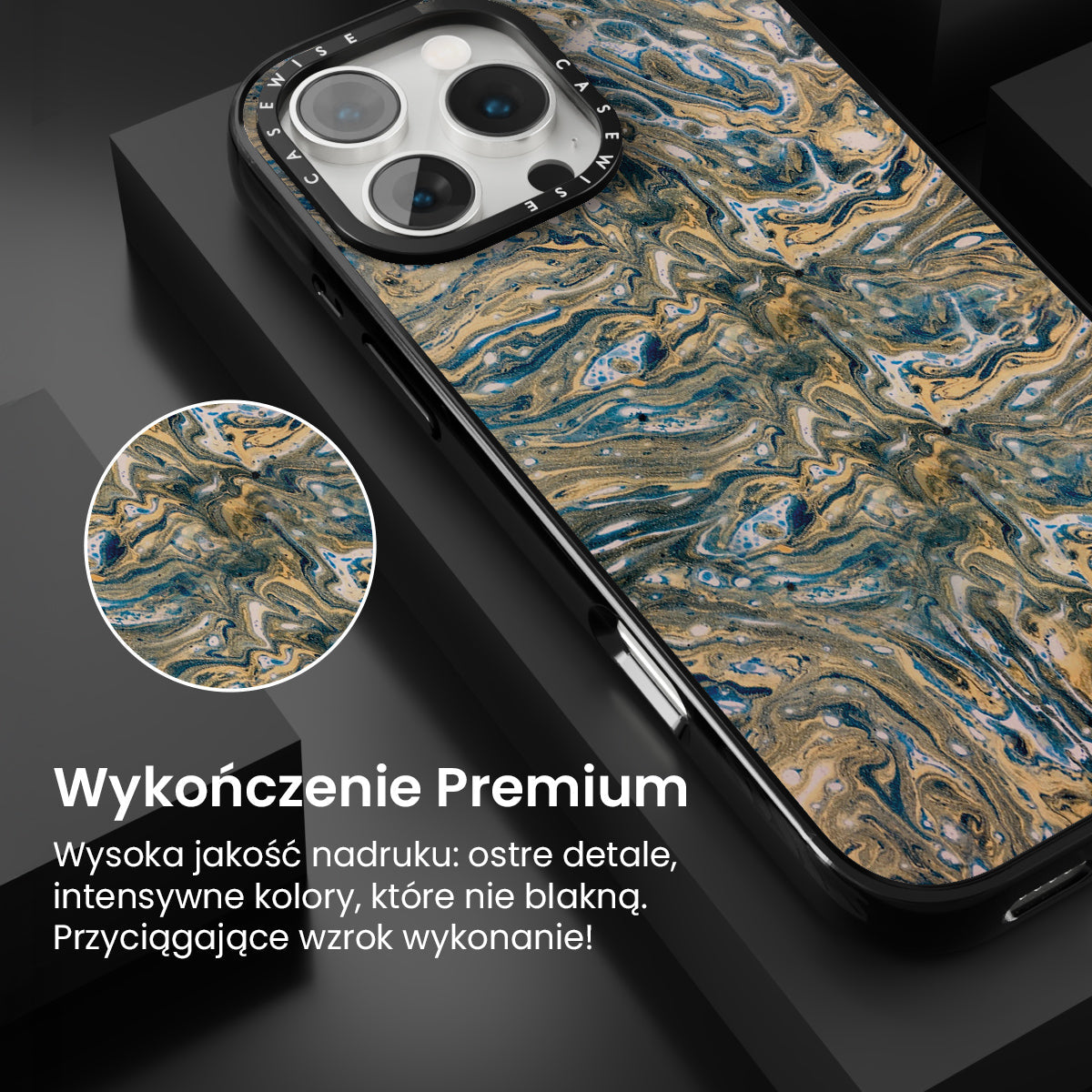 CASEWISE CASEWISE

Wykończenie Premium

Wysoka jakość nadruku: ostre detale, intensywne kolory, które nie blakną. Przyciągające wzrok wykonanie!