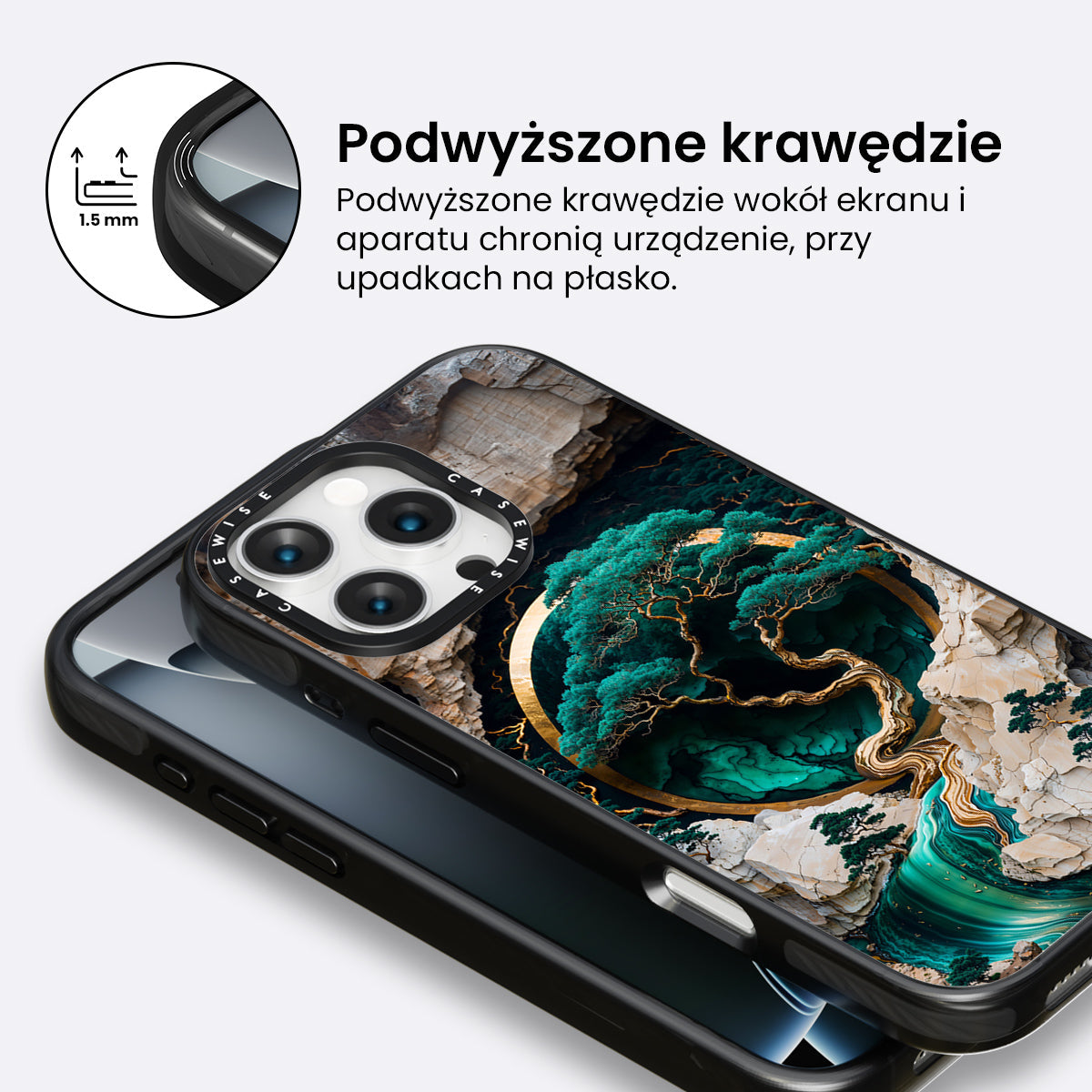 1.5 mm

Podwyższone krawędzie

Podwyższone krawędzie wokół ekranu i aparatu chronią urządzenie, przy upadkach na płasko.

CASEWISE CASEWISE