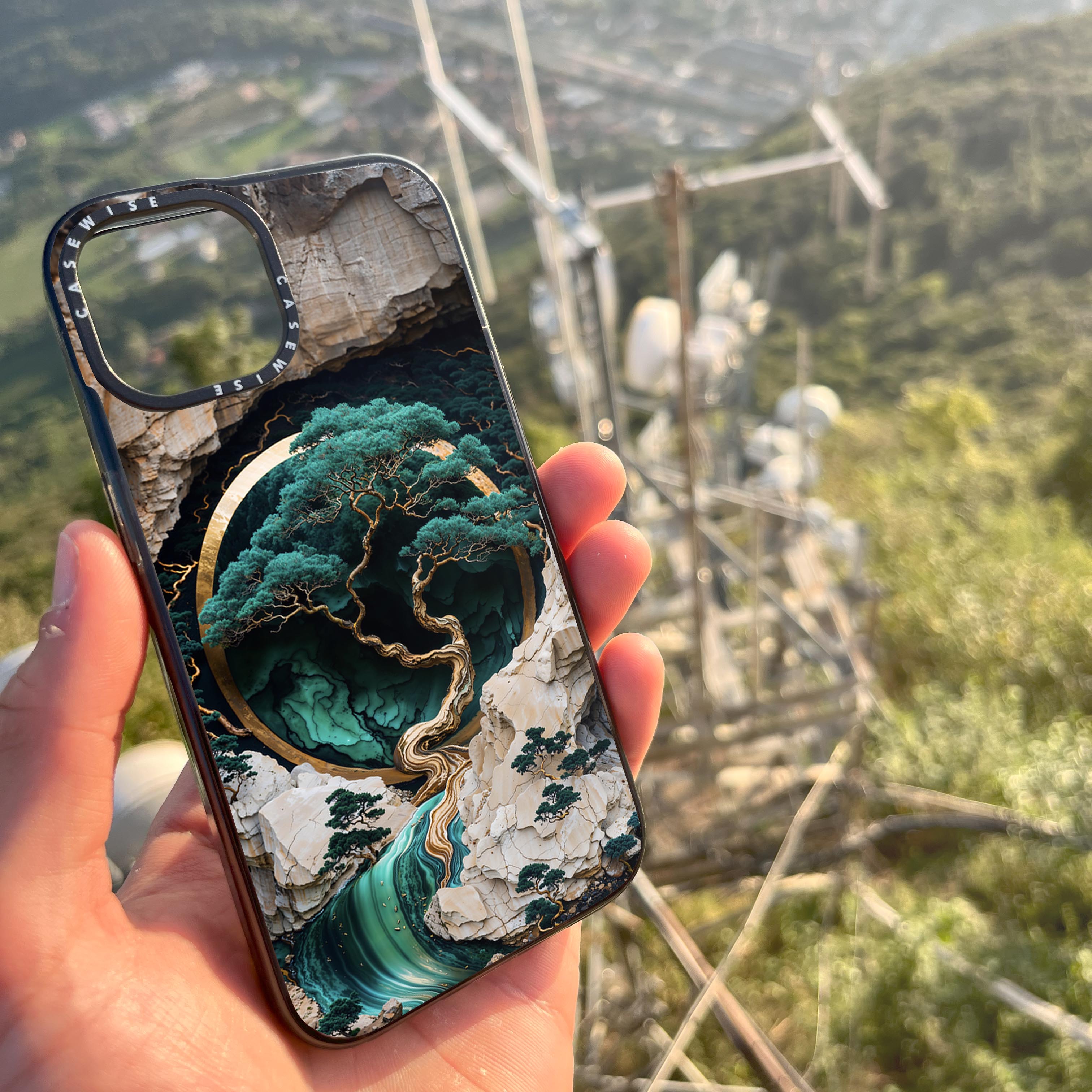 CASEWISE
CASEWISE