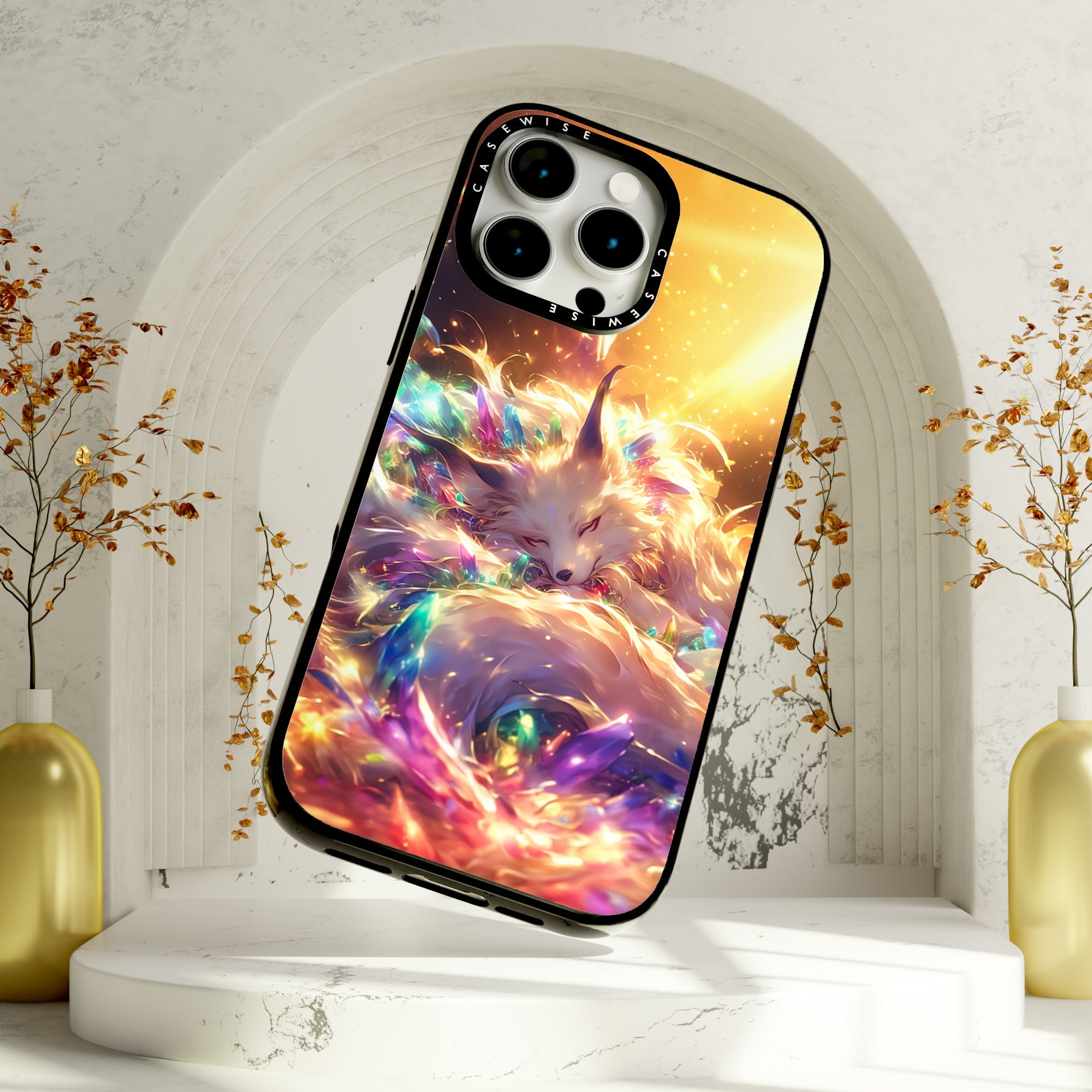 CASEWISE CASEWISE