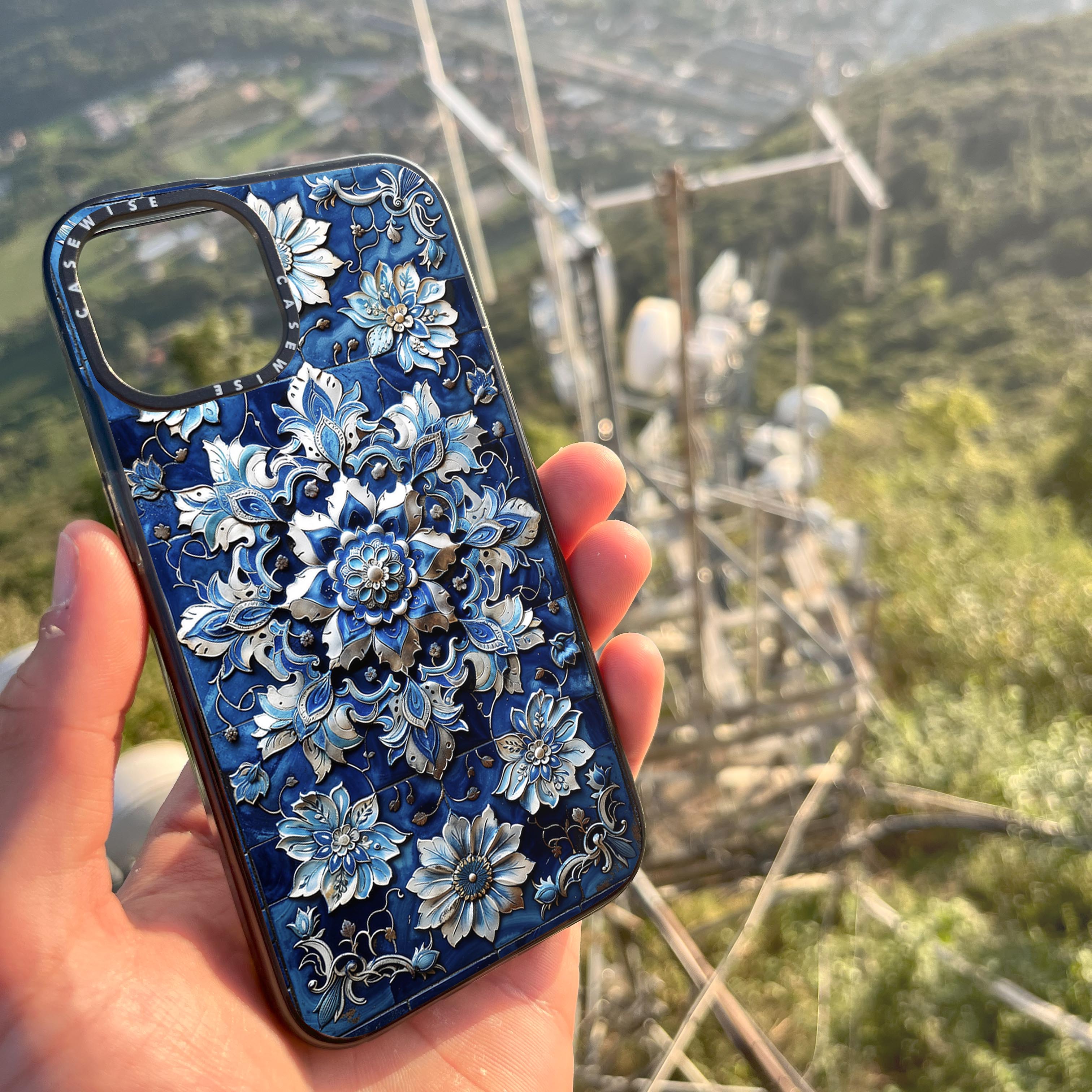 CASEWISE CASEWISE