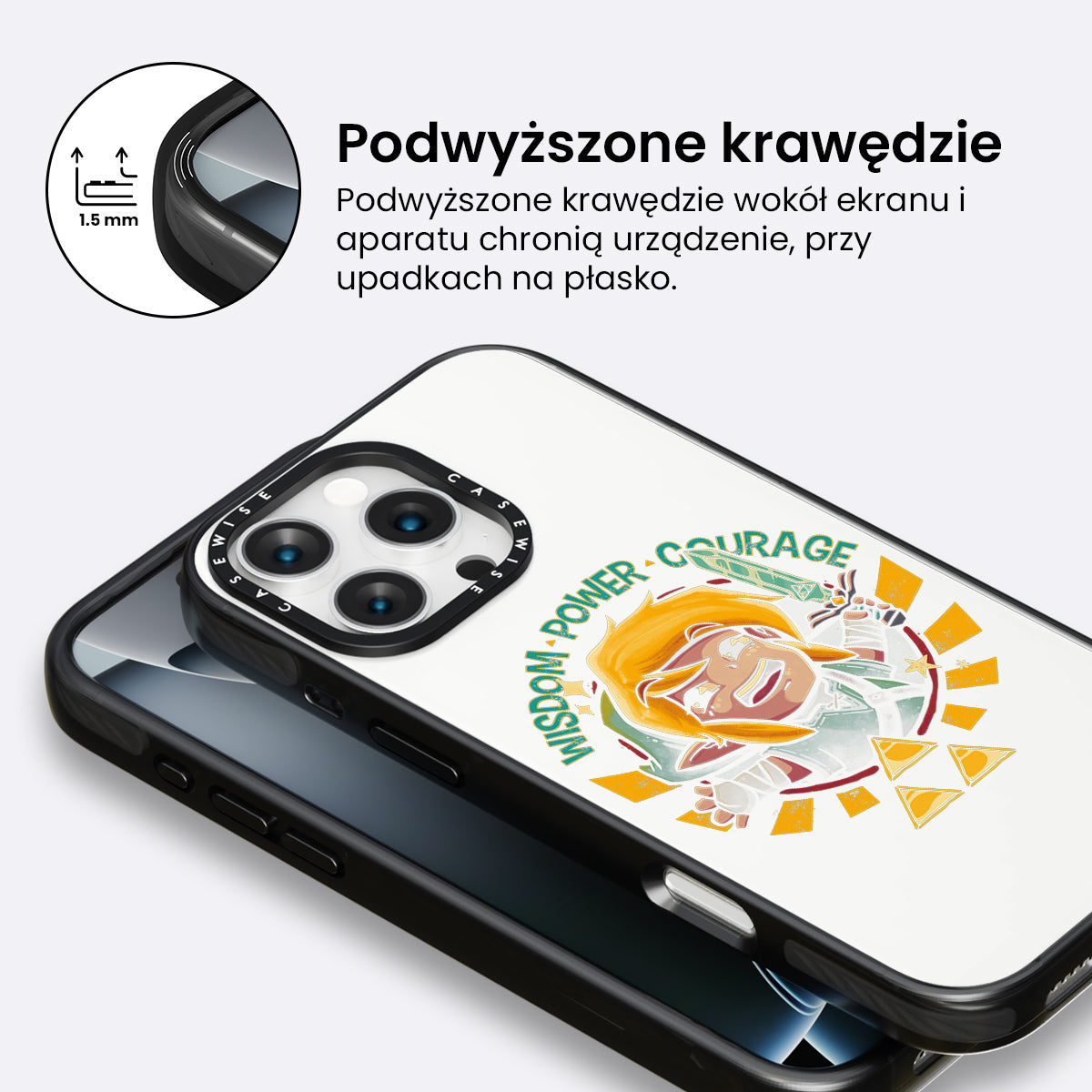 1.5 mm

Podwyższone krawędzie

Podwyższone krawędzie wokół ekranu i aparatu chronią urządzenie, przy upadkach na płasko.

CASEWISE CASEWISE

WISDOM · POWER · COURAGE