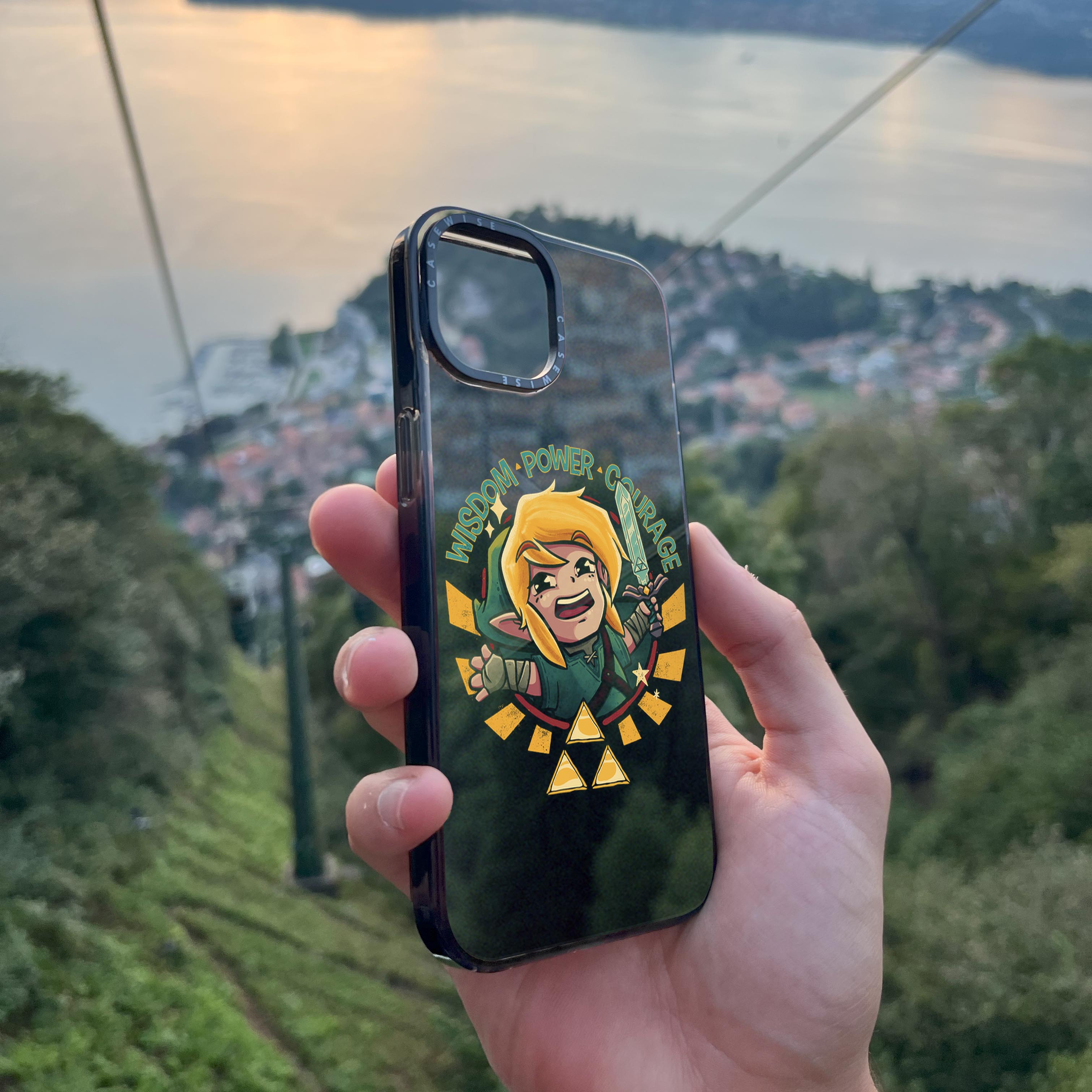 CASEWISE
CASEWISE

WISDOM · POWER · COURAGE