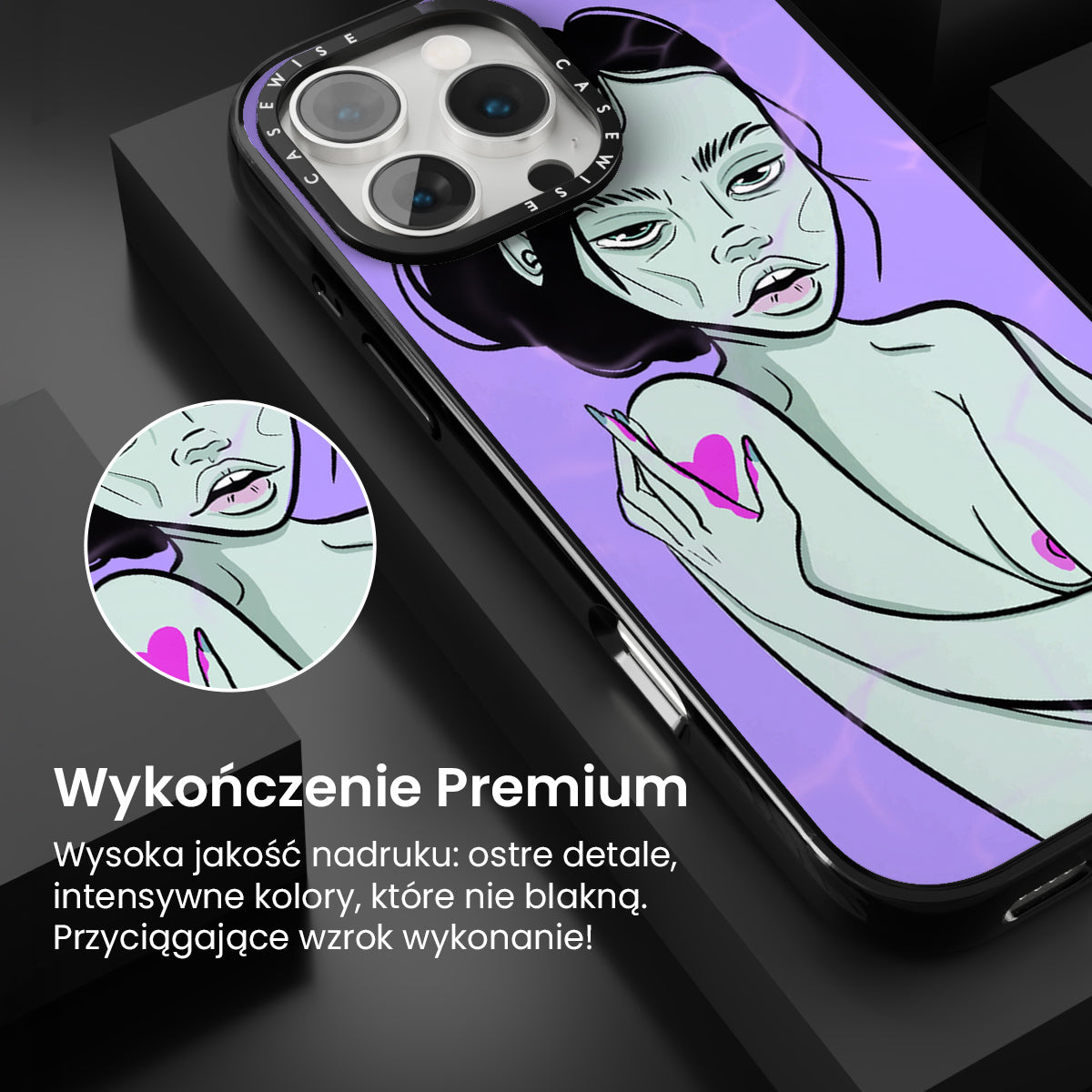 CASEWISE CASEWISE

Wykończenie Premium

Wysoka jakość nadruku: ostre detale, intensywne kolory, które nie blakną. Przyciągające wzrok wykonanie!