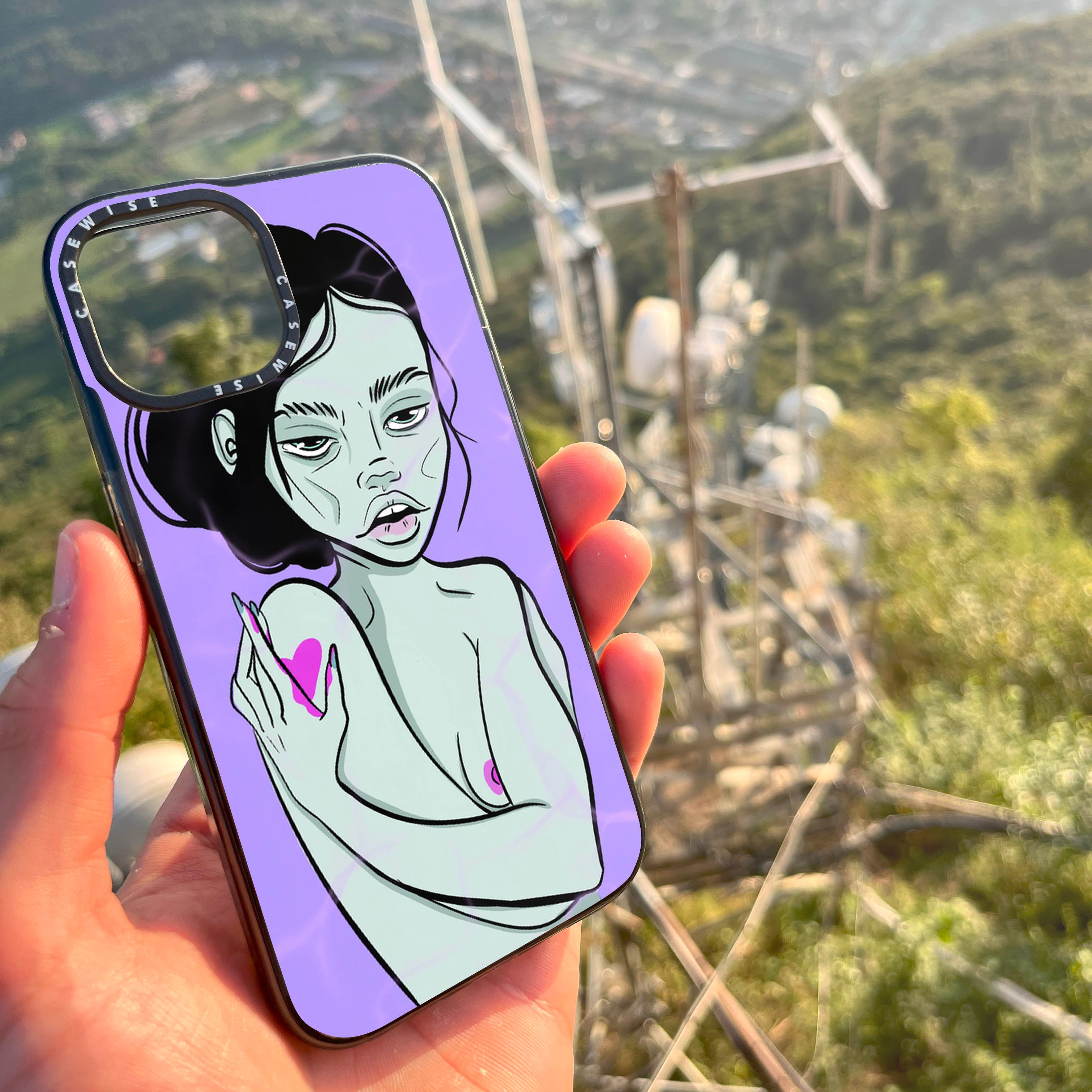 CASEWISE CASEWISE