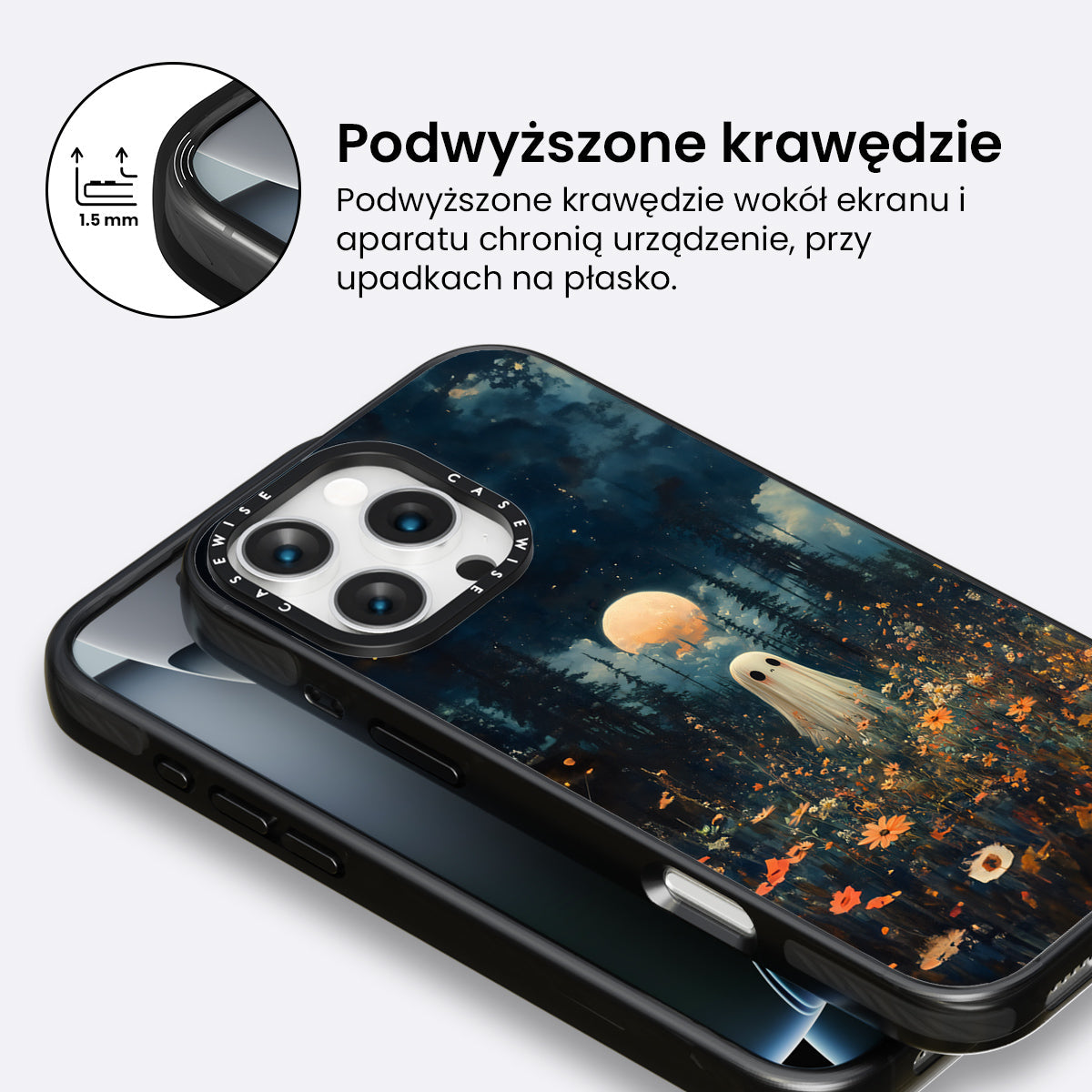 1.5 mm

Podwyższone krawędzie

Podwyższone krawędzie wokół ekranu i aparatu chronią urządzenie, przy upadkach na płasko.

CASEWISE CASEWISE