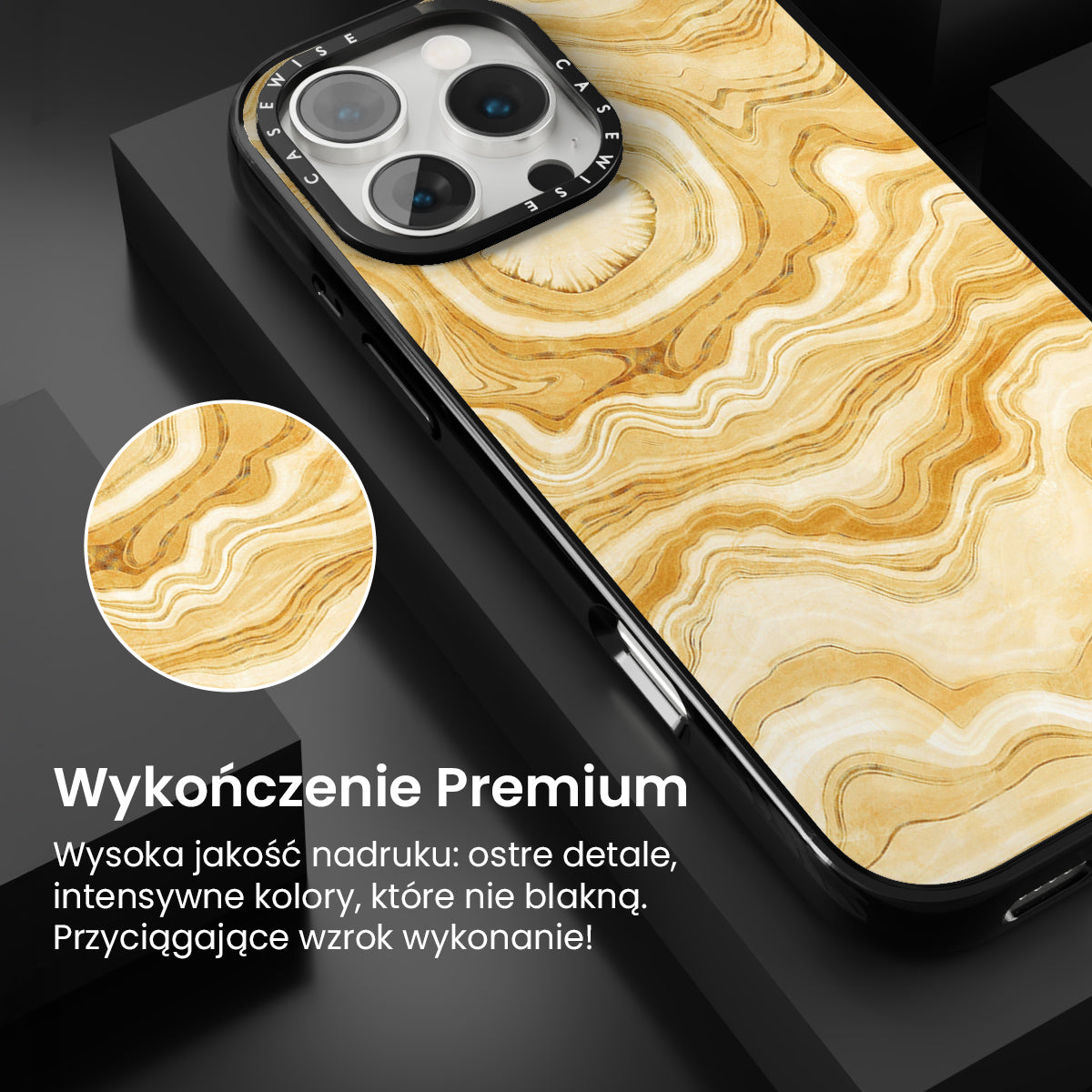 CASEWISE CASEWISE

Wykończenie Premium

Wysoka jakość nadruku: ostre detale, intensywne kolory, które nie blakną. Przyciągające wzrok wykonanie!