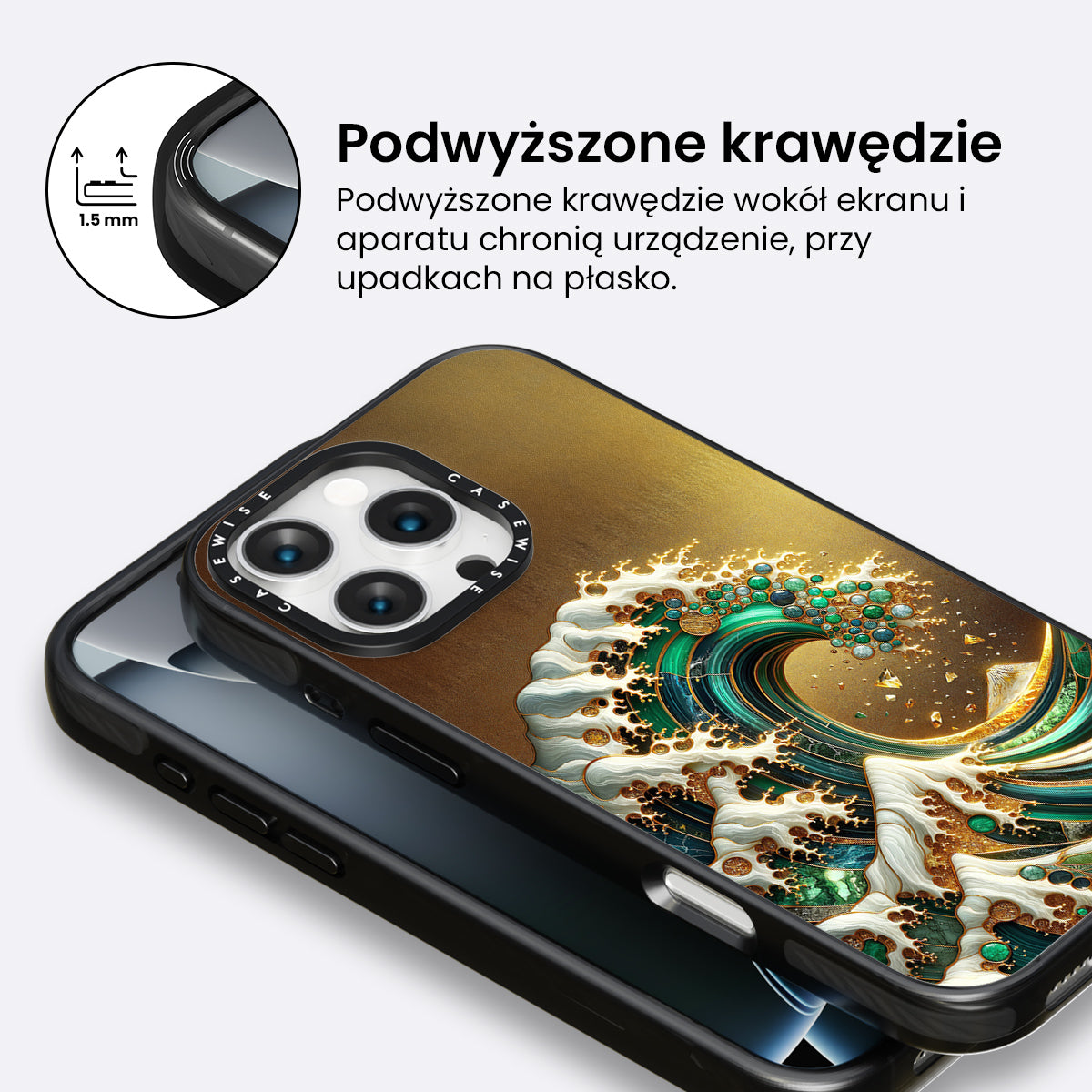 1.5 mm

Podwyższone krawędzie

Podwyższone krawędzie wokół ekranu i aparatu chronią urządzenie, przy upadkach na płasko.

CASEWISE CASEWISE