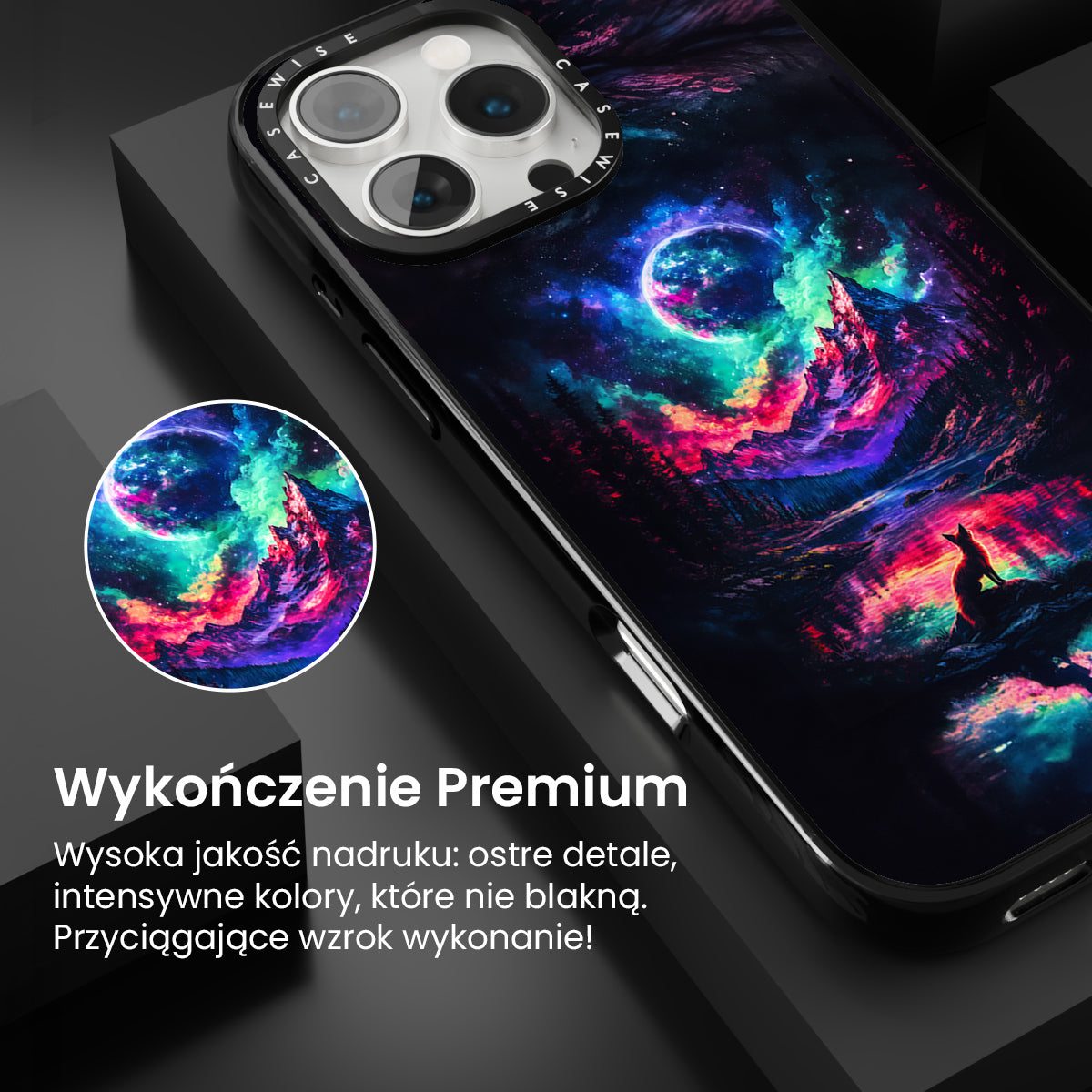 CASEWISE CASEWISE

Wykończenie Premium

Wysoka jakość nadruku: ostre detale, intensywne kolory, które nie blakną. Przyciągające wzrok wykonanie!