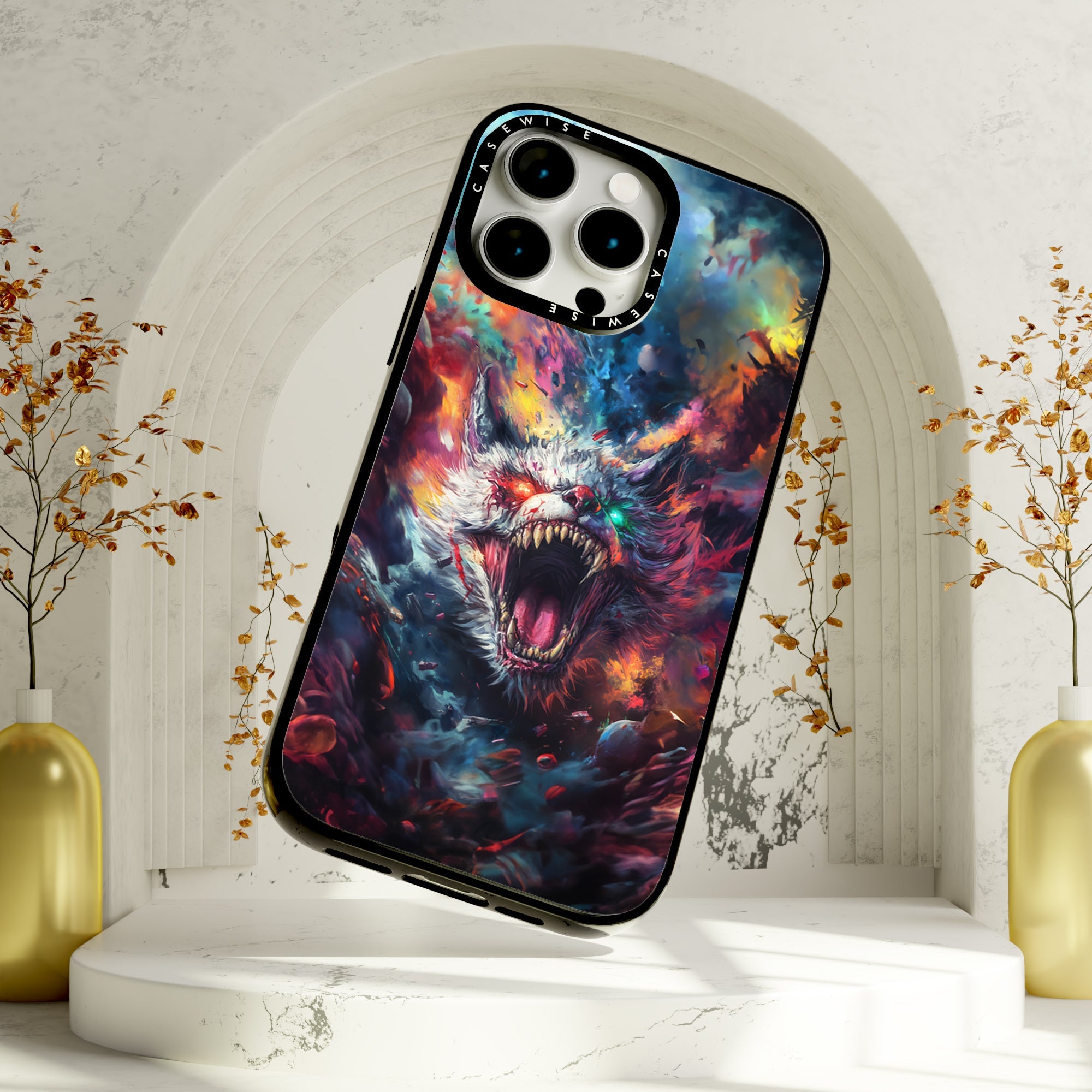 CASEWISE
CASEWISE