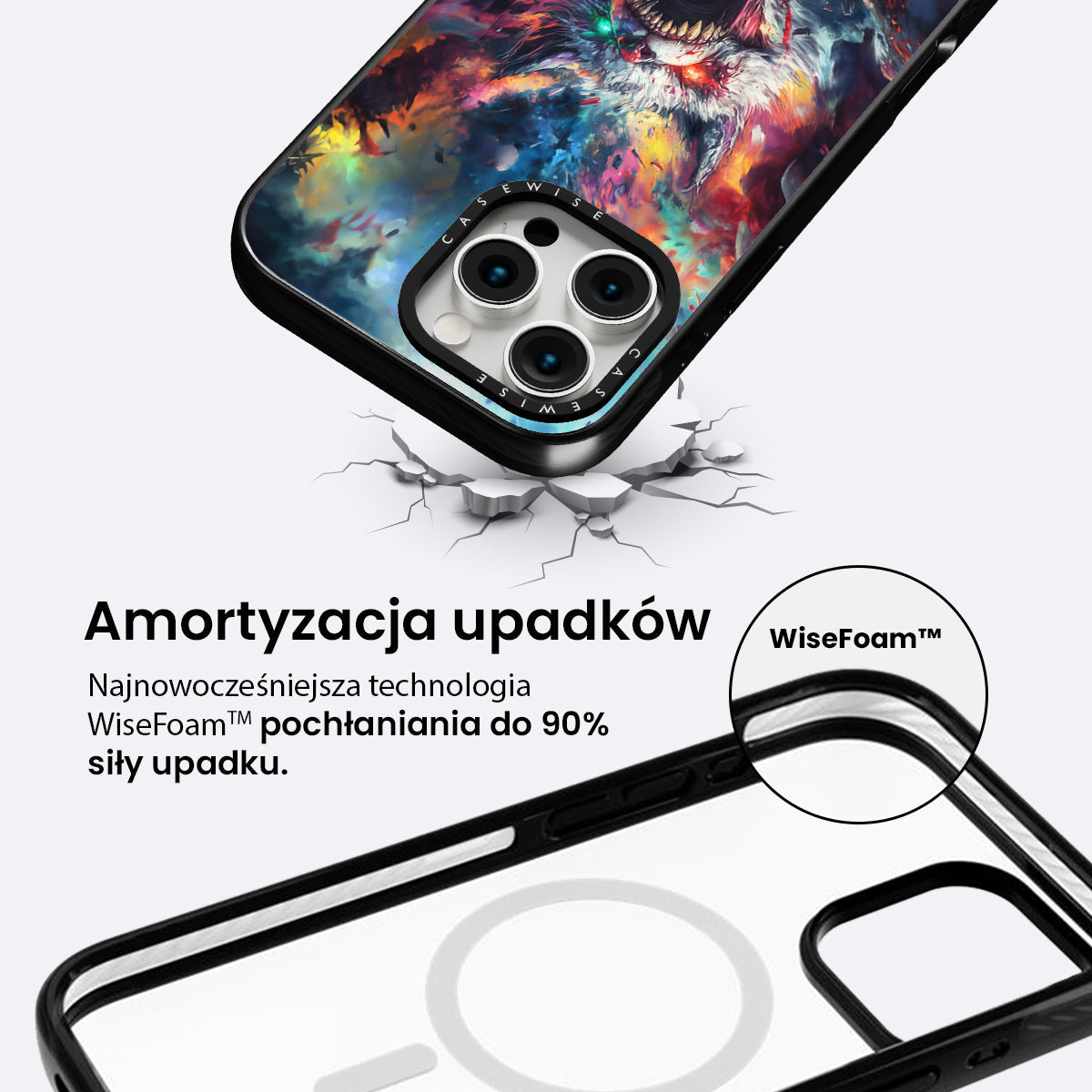 CASEWISE
CASEWISE

Amortyzacja upadków

Najnowocześniejsza technologia WiseFoam™ pochłaniania do 90% siły upadku.

WiseFoam™