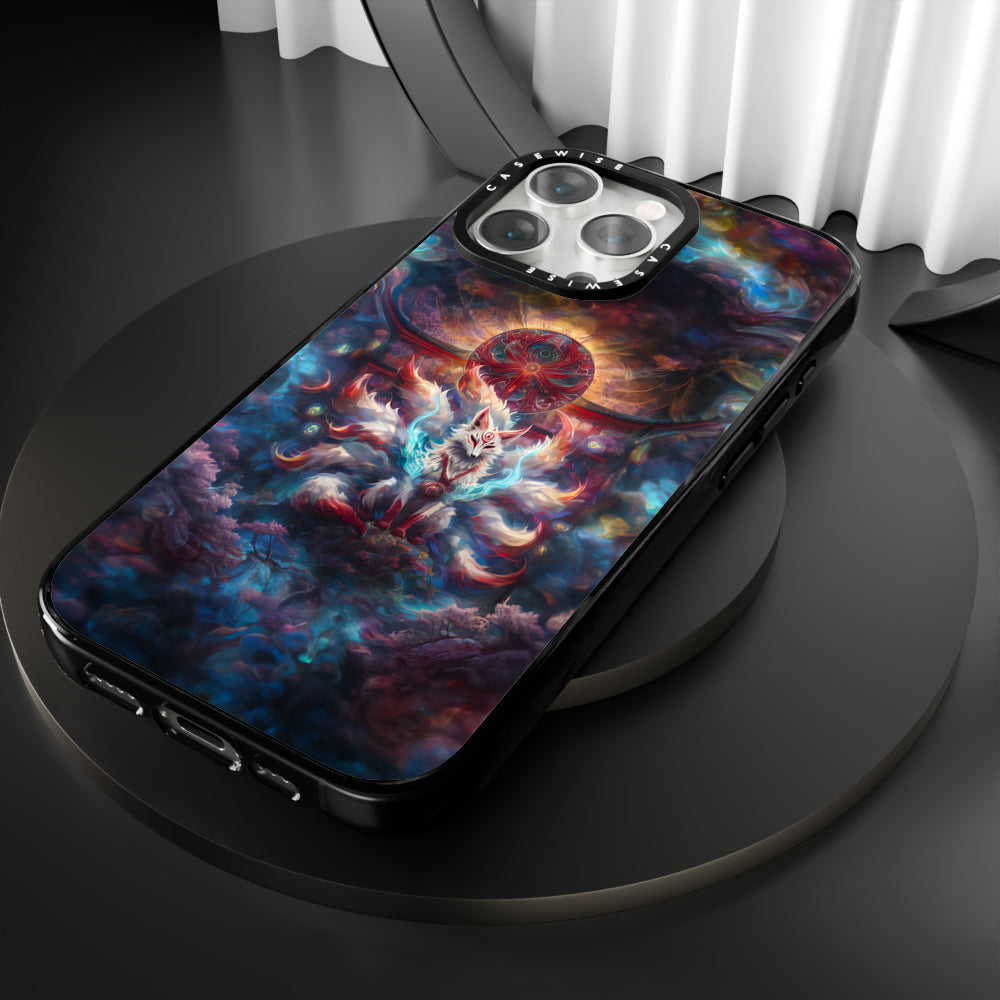 CASEWISE CASEWISE