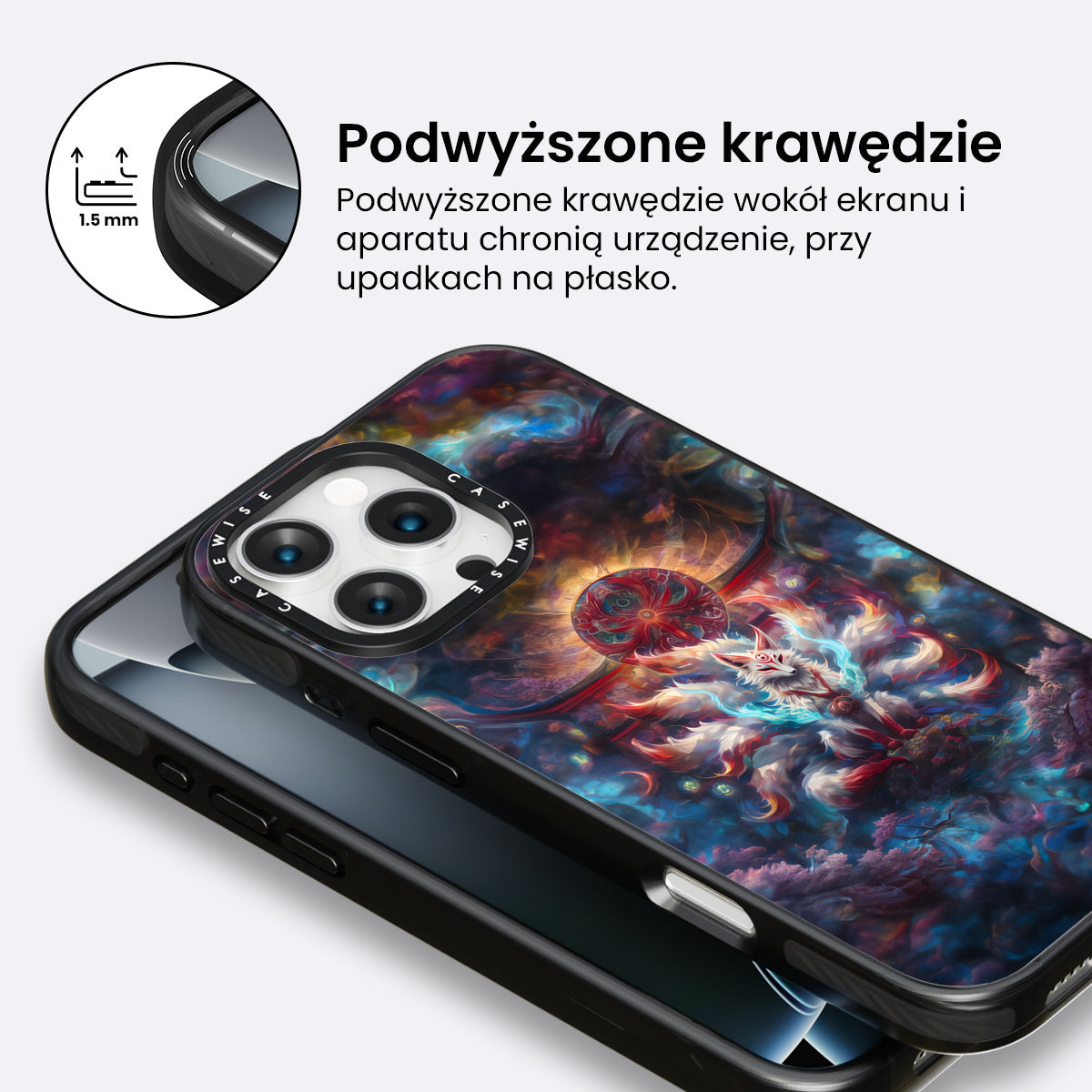 1.5 mm

Podwyższone krawędzie

Podwyższone krawędzie wokół ekranu i aparatu chronią urządzenie, przy upadkach na płasko.

CASEWISE CASEWISE