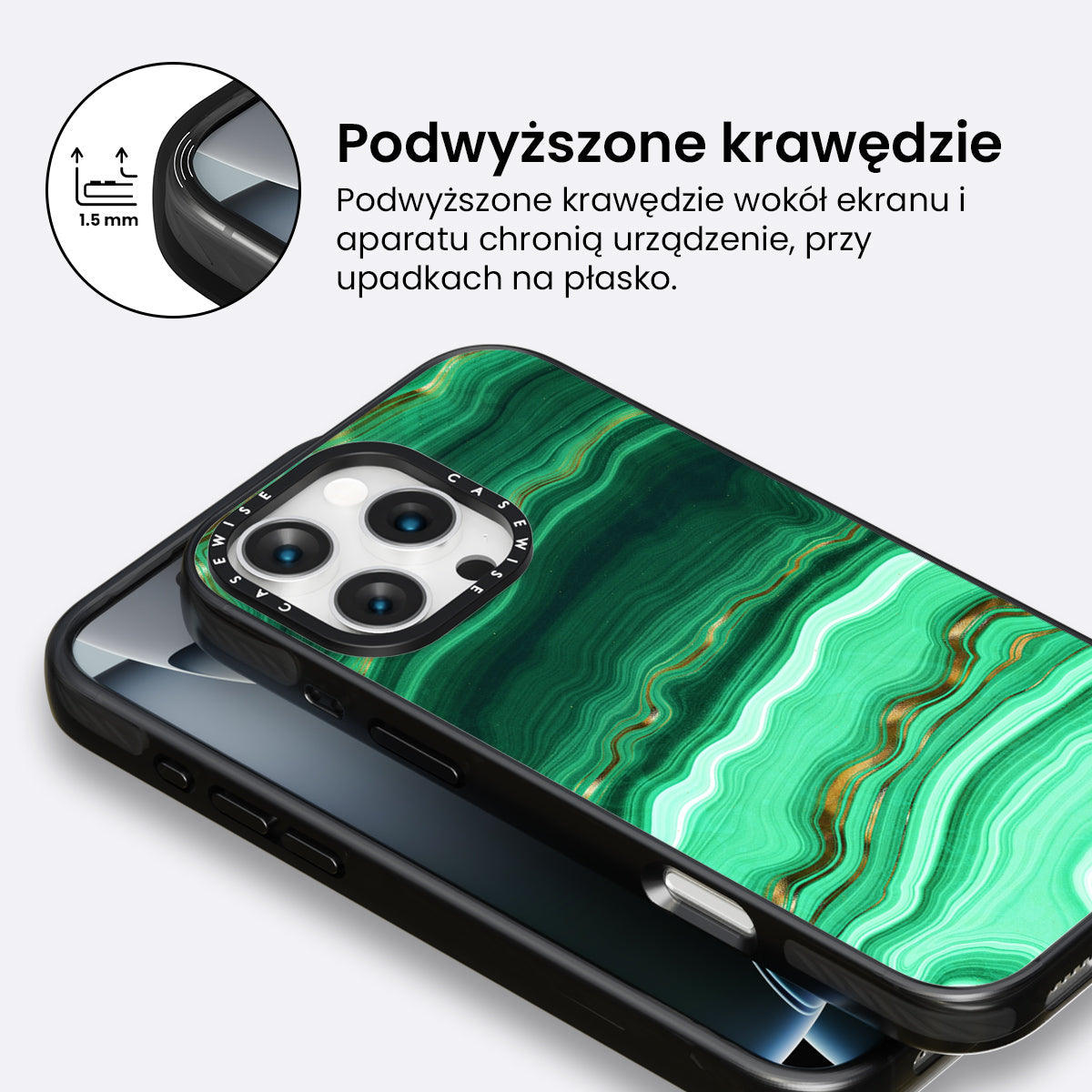 1.5 mm

Podwyższone krawędzie

Podwyższone krawędzie wokół ekranu i aparatu chronią urządzenie, przy upadkach na płasko.

CASEWISE CASEWISE