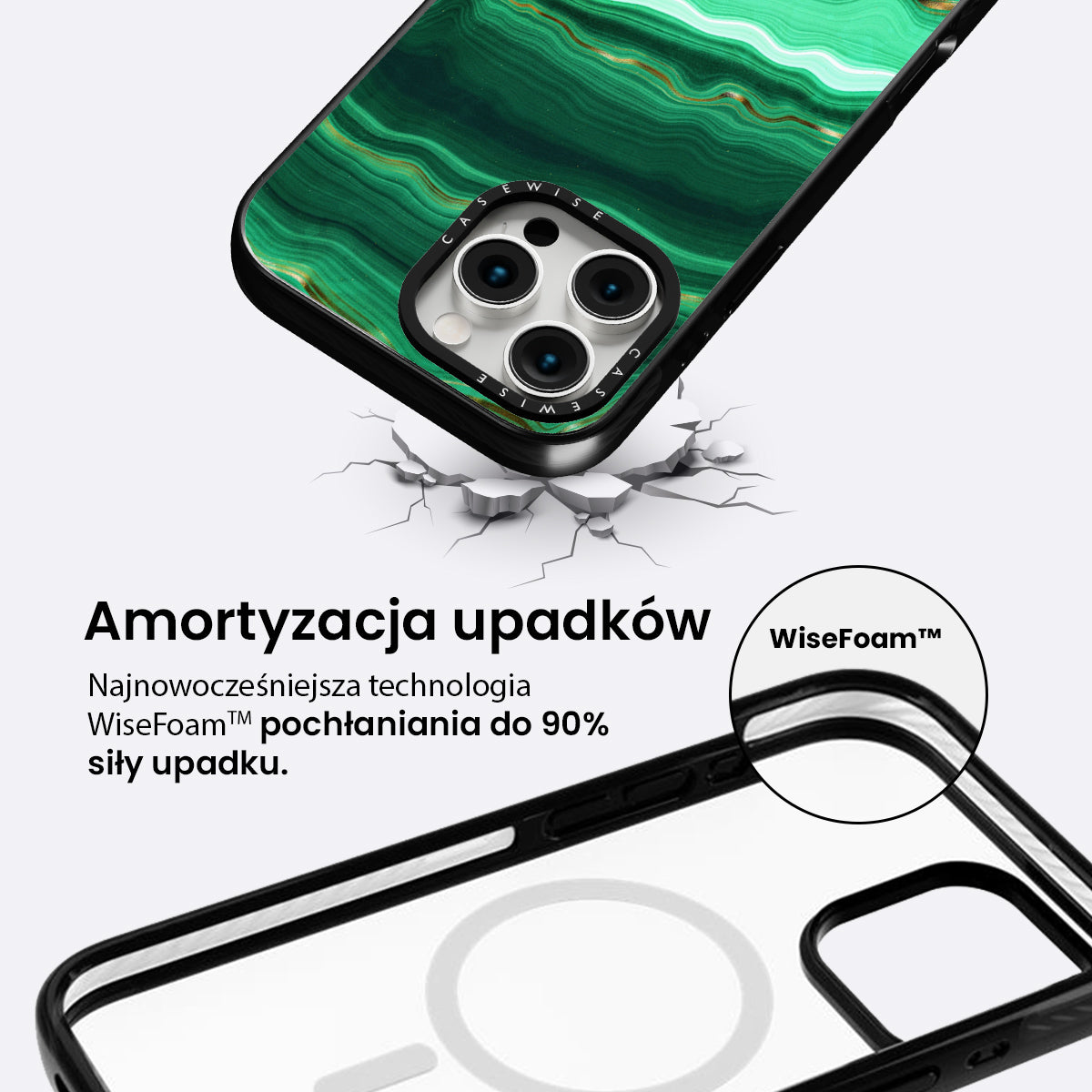 CASEWISE
CASEWISE

Amortyzacja upadków

Najnowocześniejsza technologia WiseFoam™ pochłaniania do 90% siły upadku.

WiseFoam™