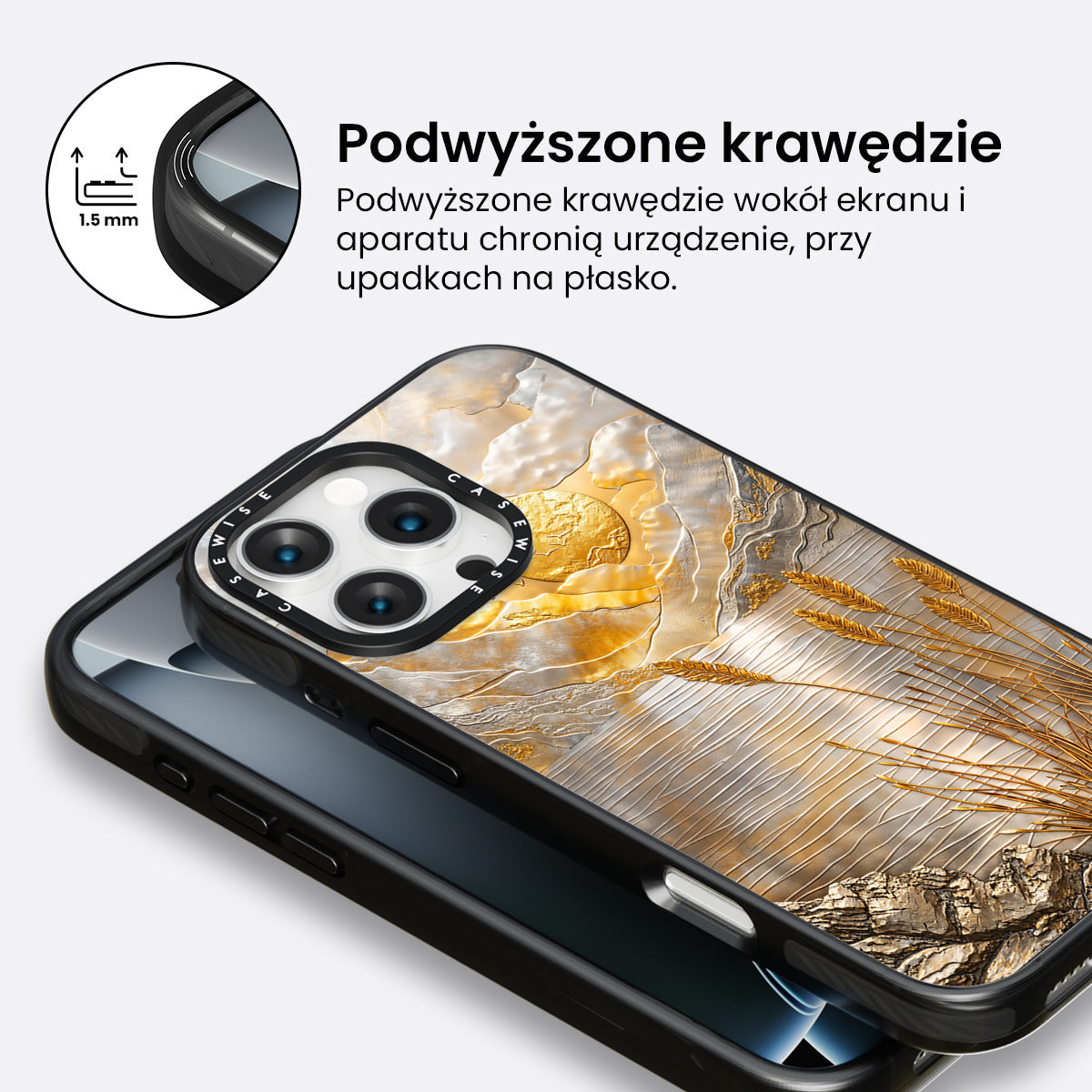 1.5 mm

Podwyższone krawędzie

Podwyższone krawędzie wokół ekranu i aparatu chronią urządzenie, przy upadkach na płasko.

CASEWISE CASEWISE