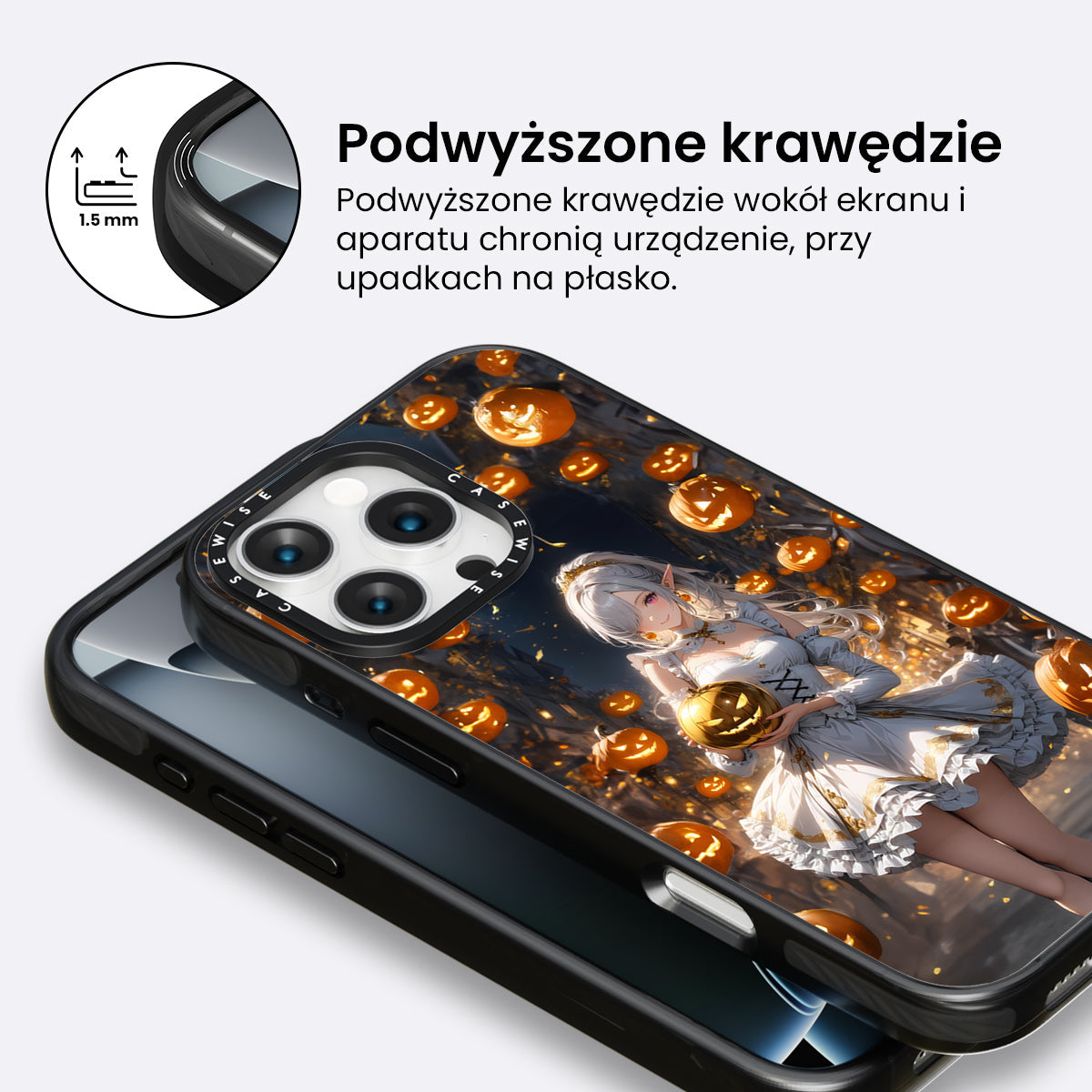 1.5 mm

Podwyższone krawędzie

Podwyższone krawędzie wokół ekranu i aparatu chronią urządzenie, przy upadkach na płasko.

CASEWISE CASEWISE