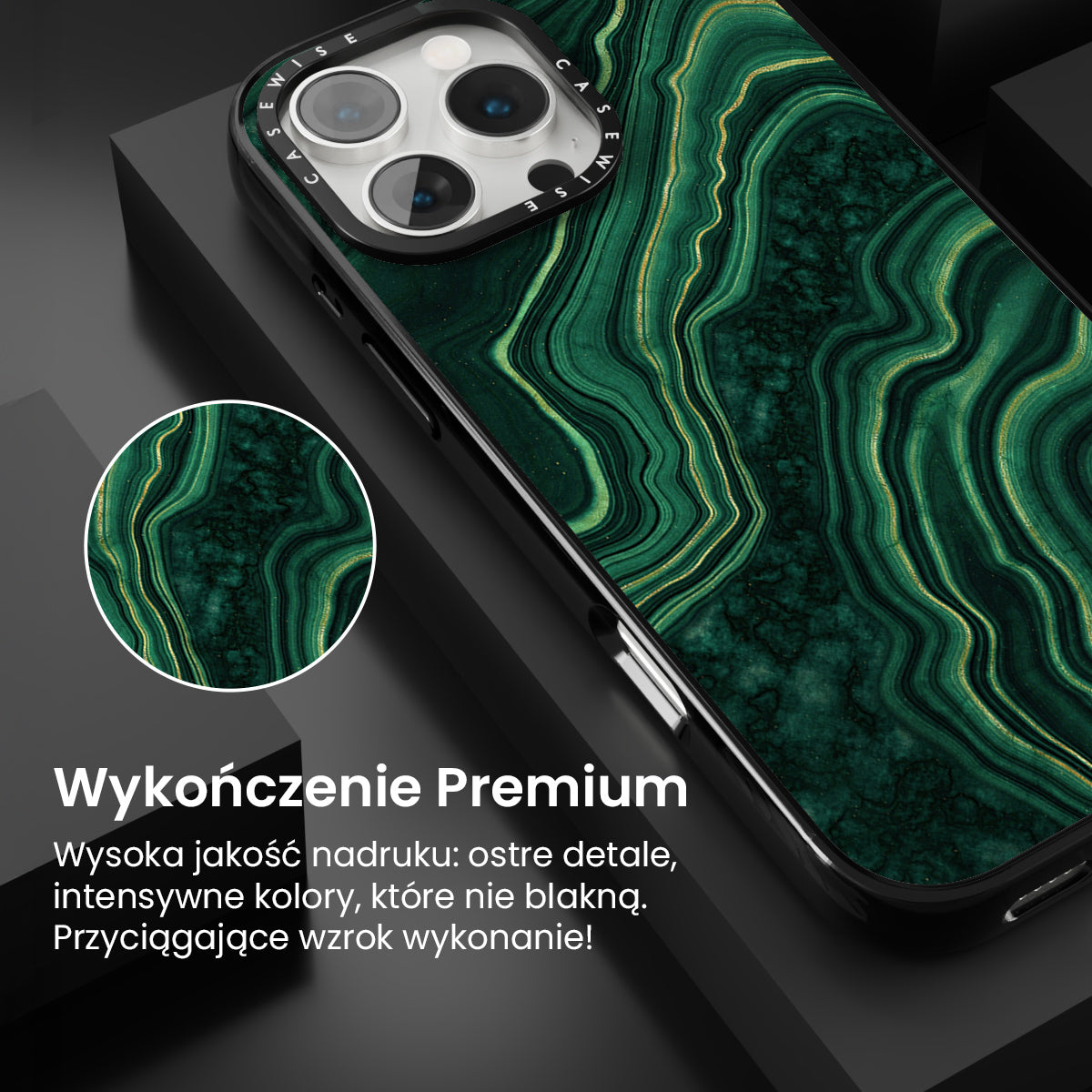 CASEWISE CASEWISE

Wykończenie Premium

Wysoka jakość nadruku: ostre detale, intensywne kolory, które nie blakną. Przyciągające wzrok wykonanie!