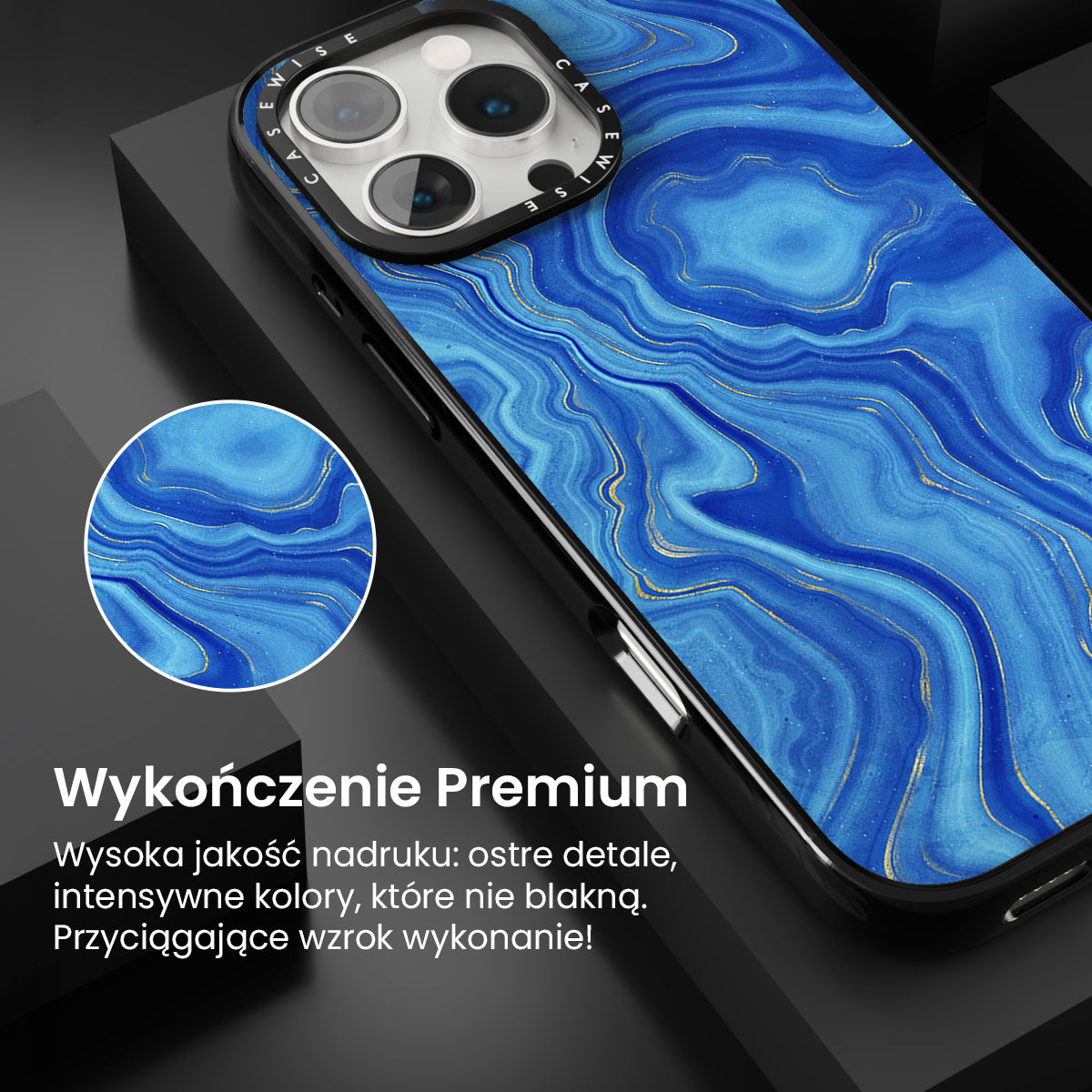 CASEWISE
CASEWISE

Wykończenie Premium

Wysoka jakość nadruku: ostre detale, intensywne kolory, które nie blakną. Przyciągające wzrok wykonanie!