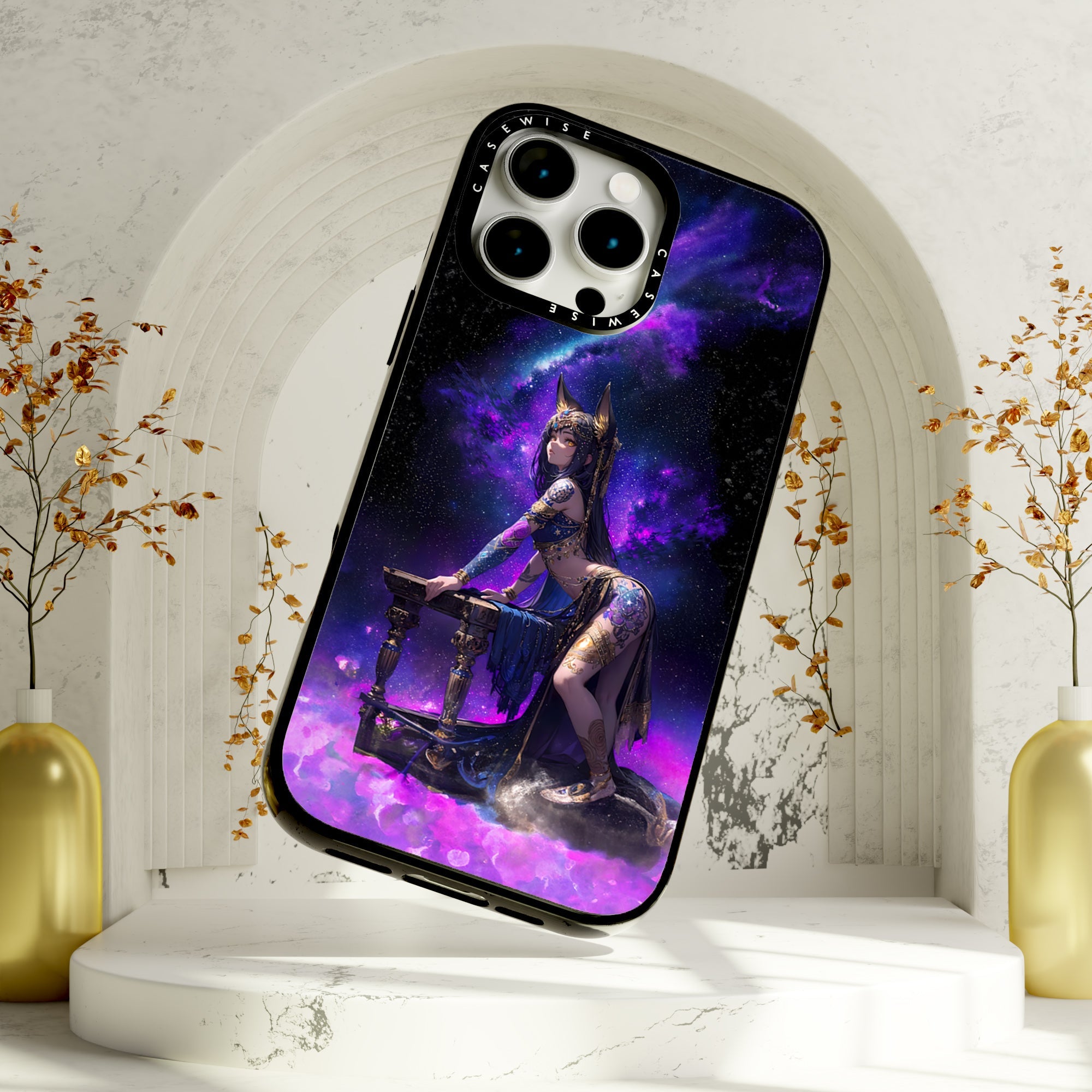 CASEWISE
CASEWISE