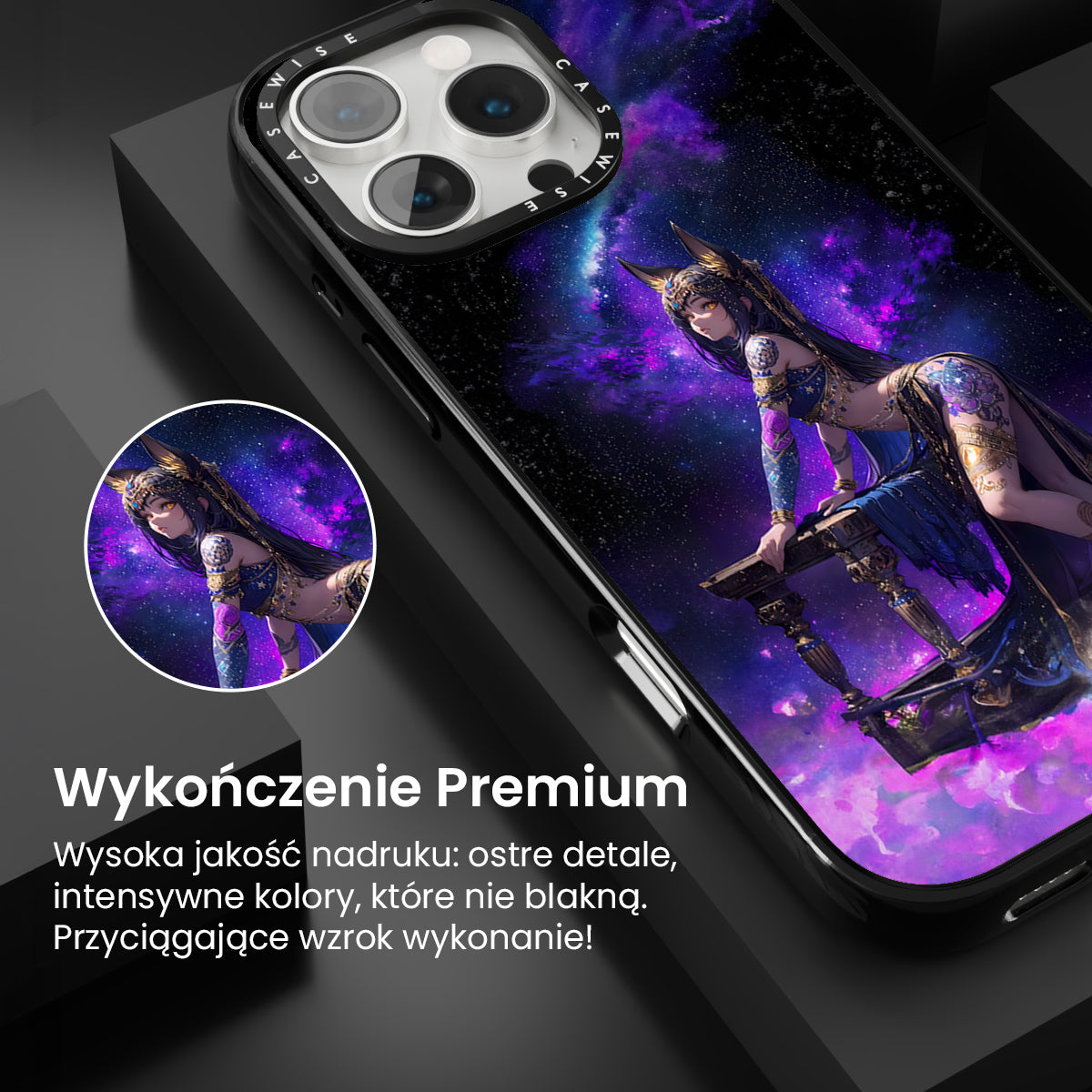 CASEWISE CASEWISE

Wykończenie Premium

Wysoka jakość nadruku: ostre detale, intensywne kolory, które nie blakną. Przyciągające wzrok wykonanie!